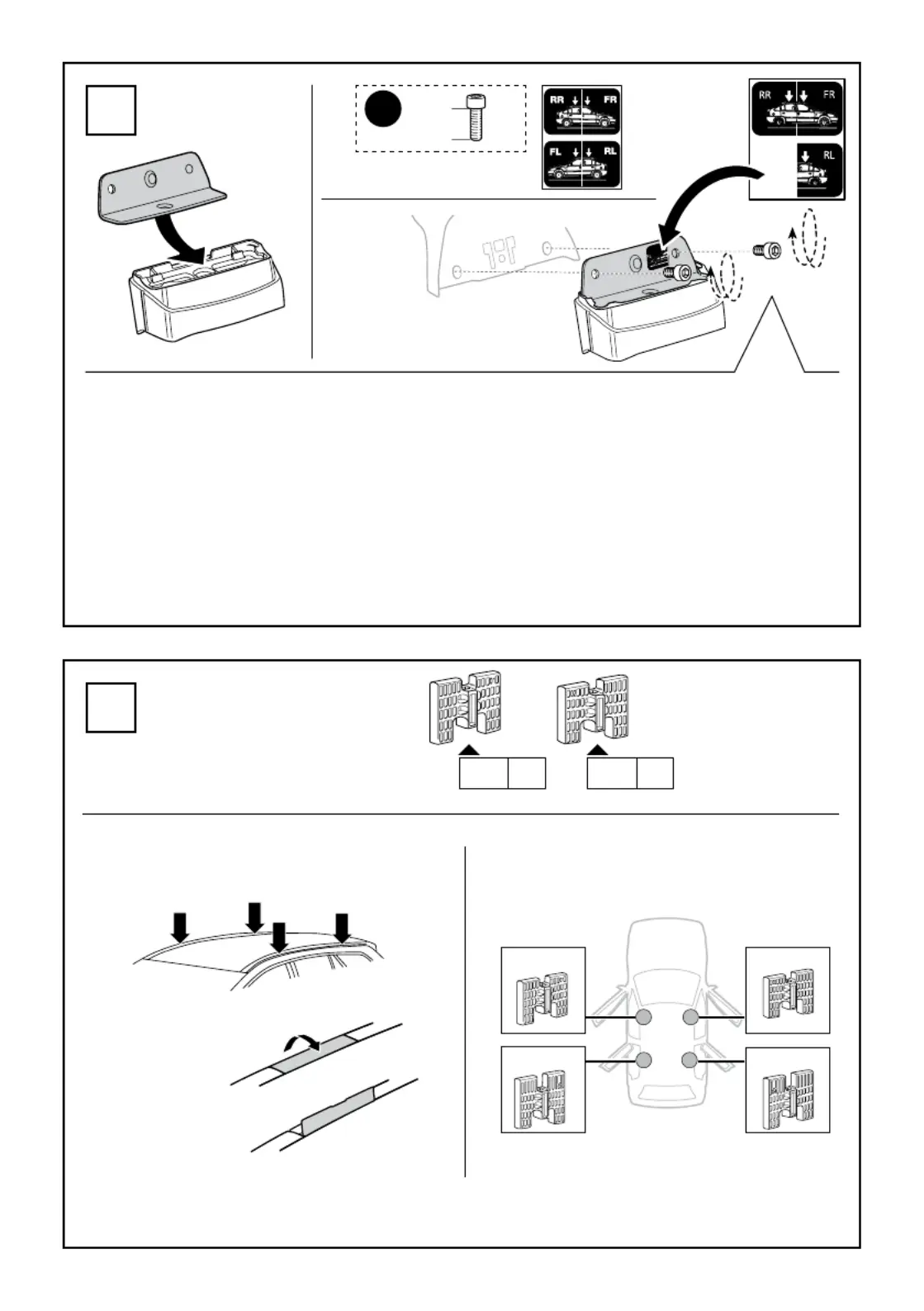 RR FR
FL RL
RR FR
RL