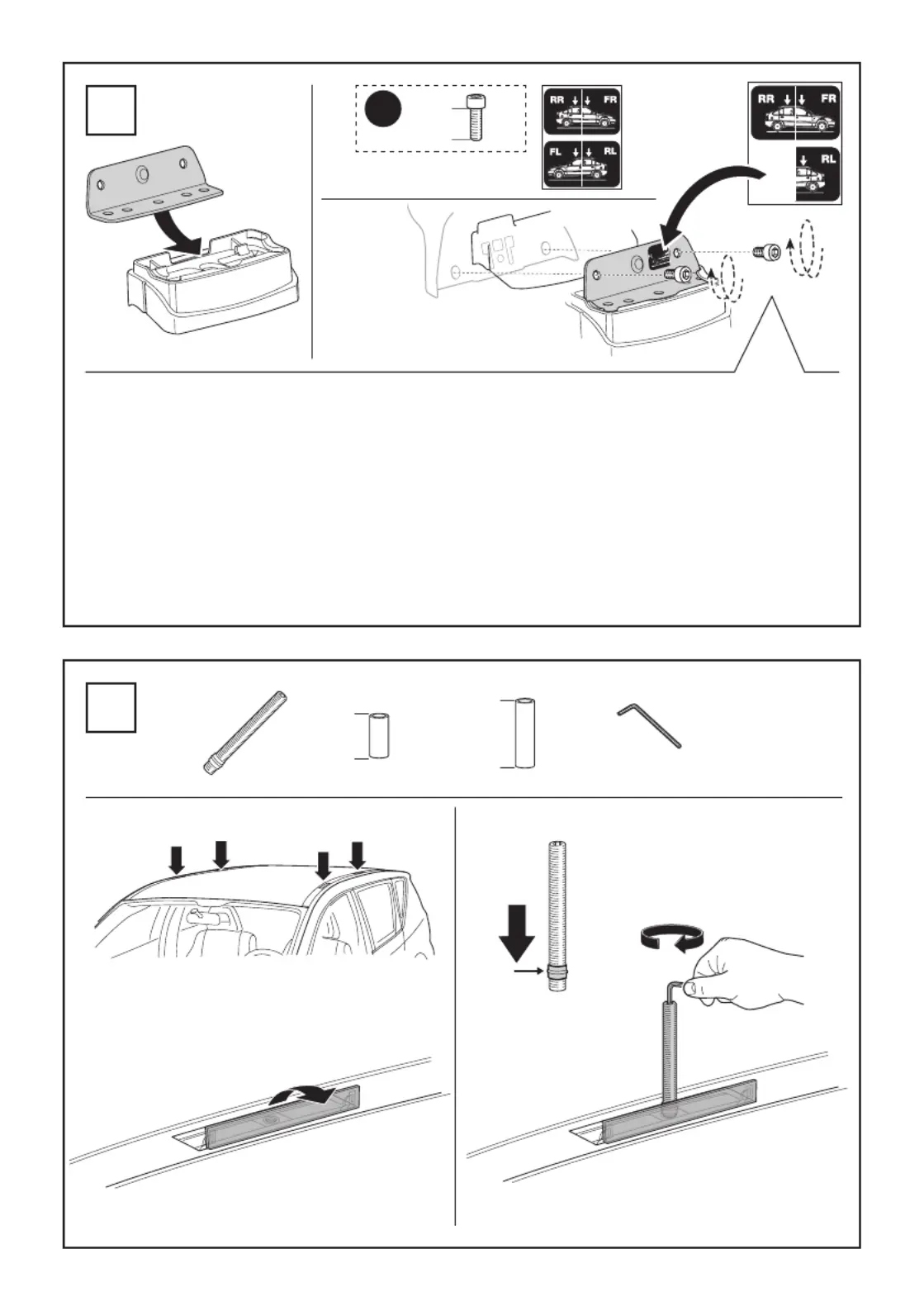 RR FR
FL RL
RR FR
RL