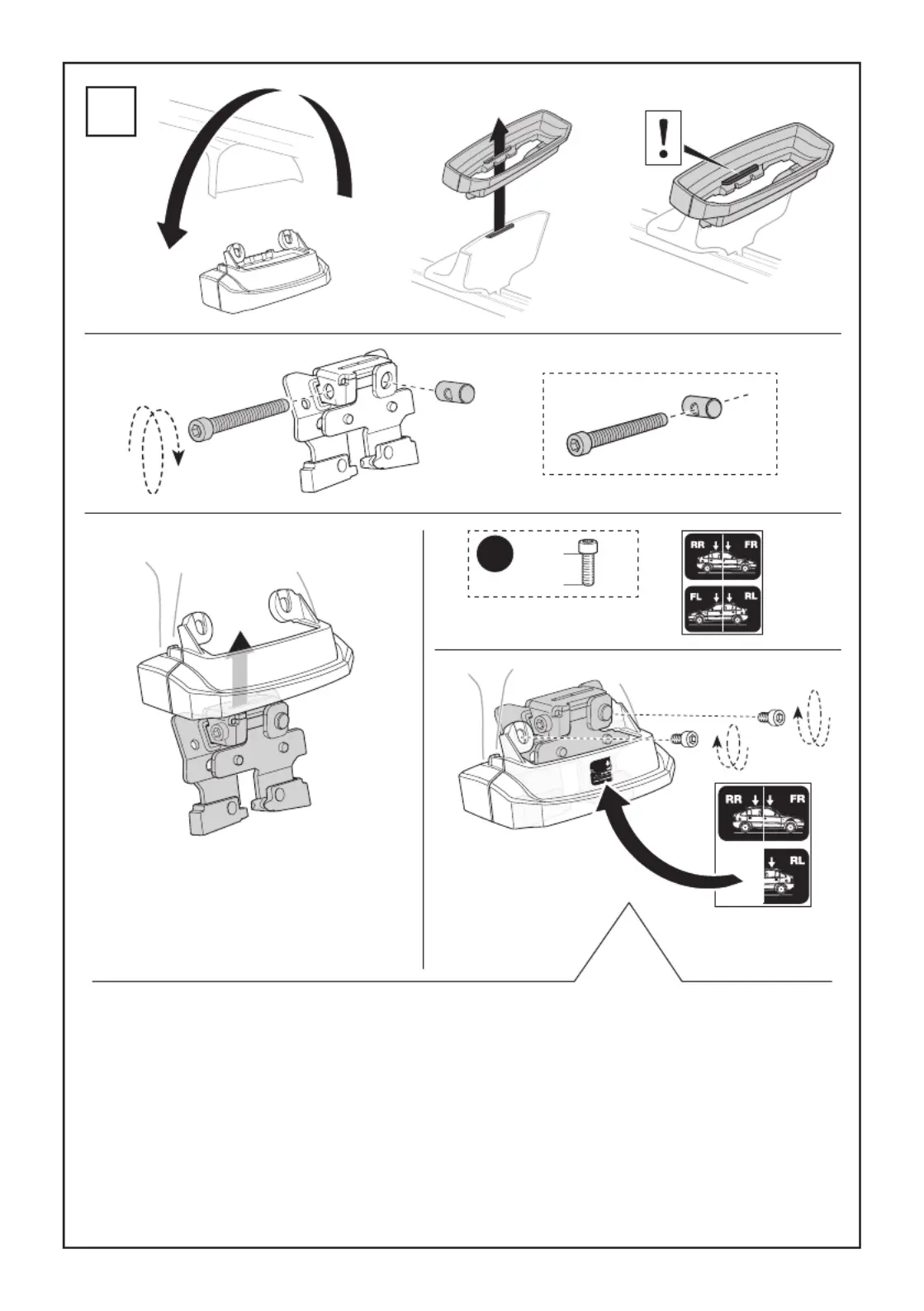 !

RR FR
FL RL

RR FR
RL