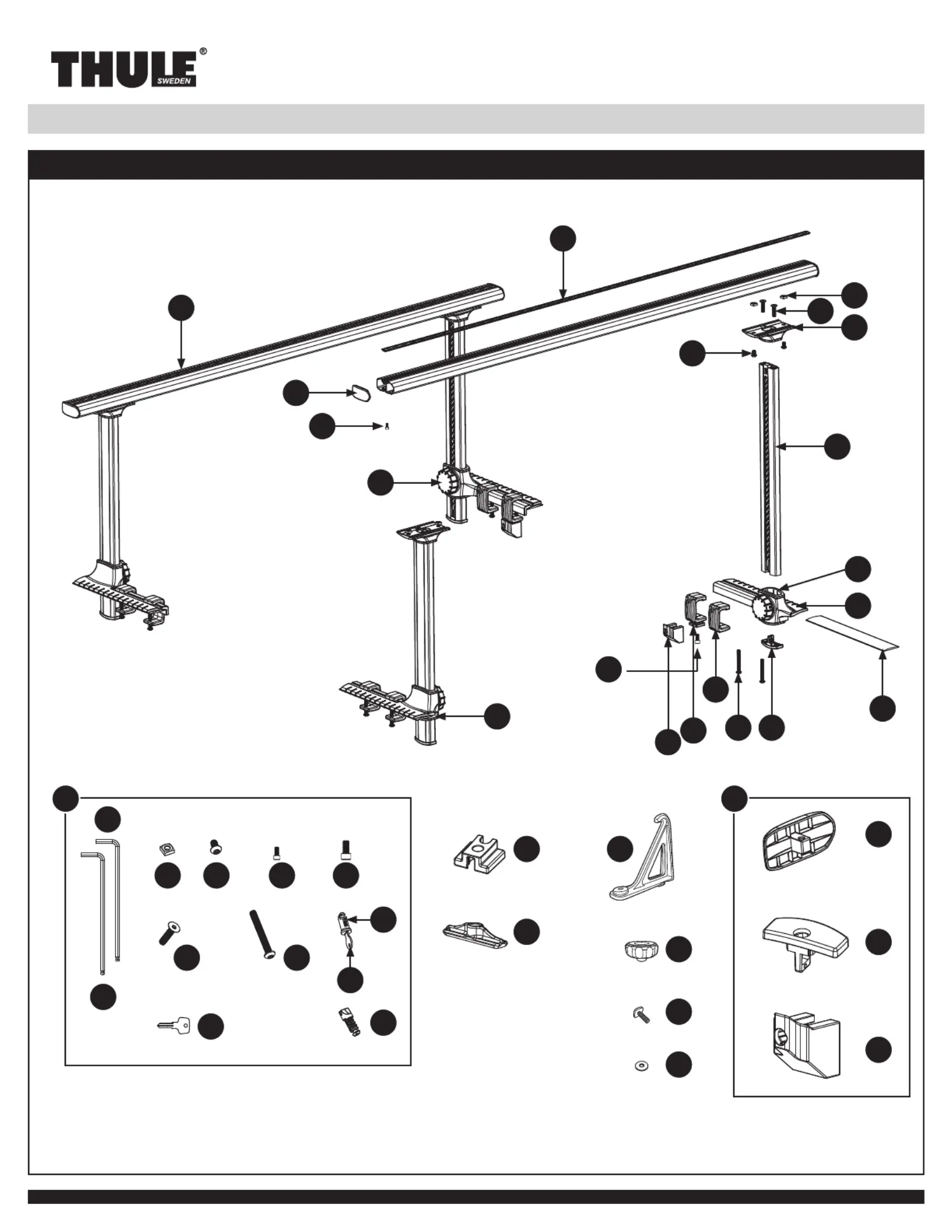 THULE® SWEDEN