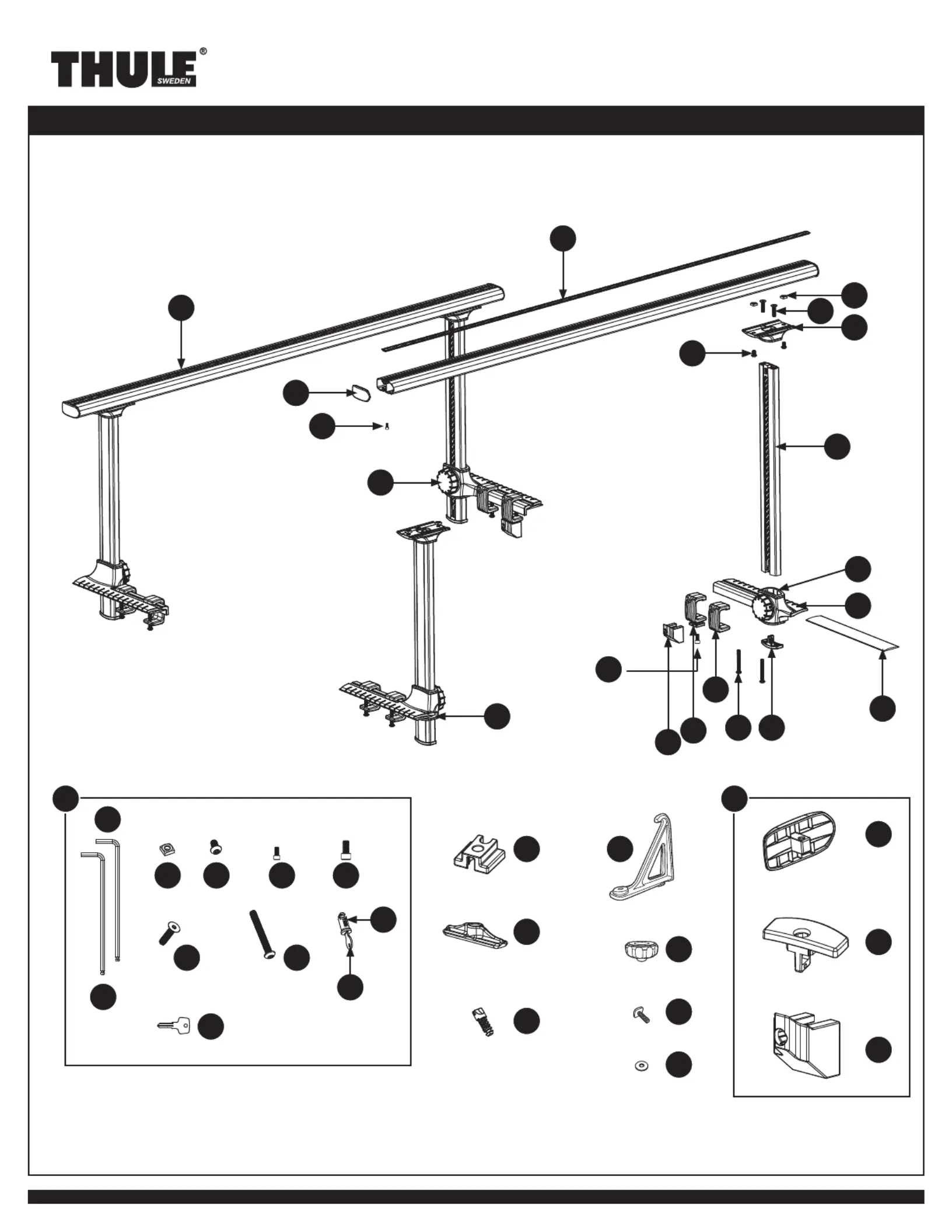 THULE®
SWEDEN