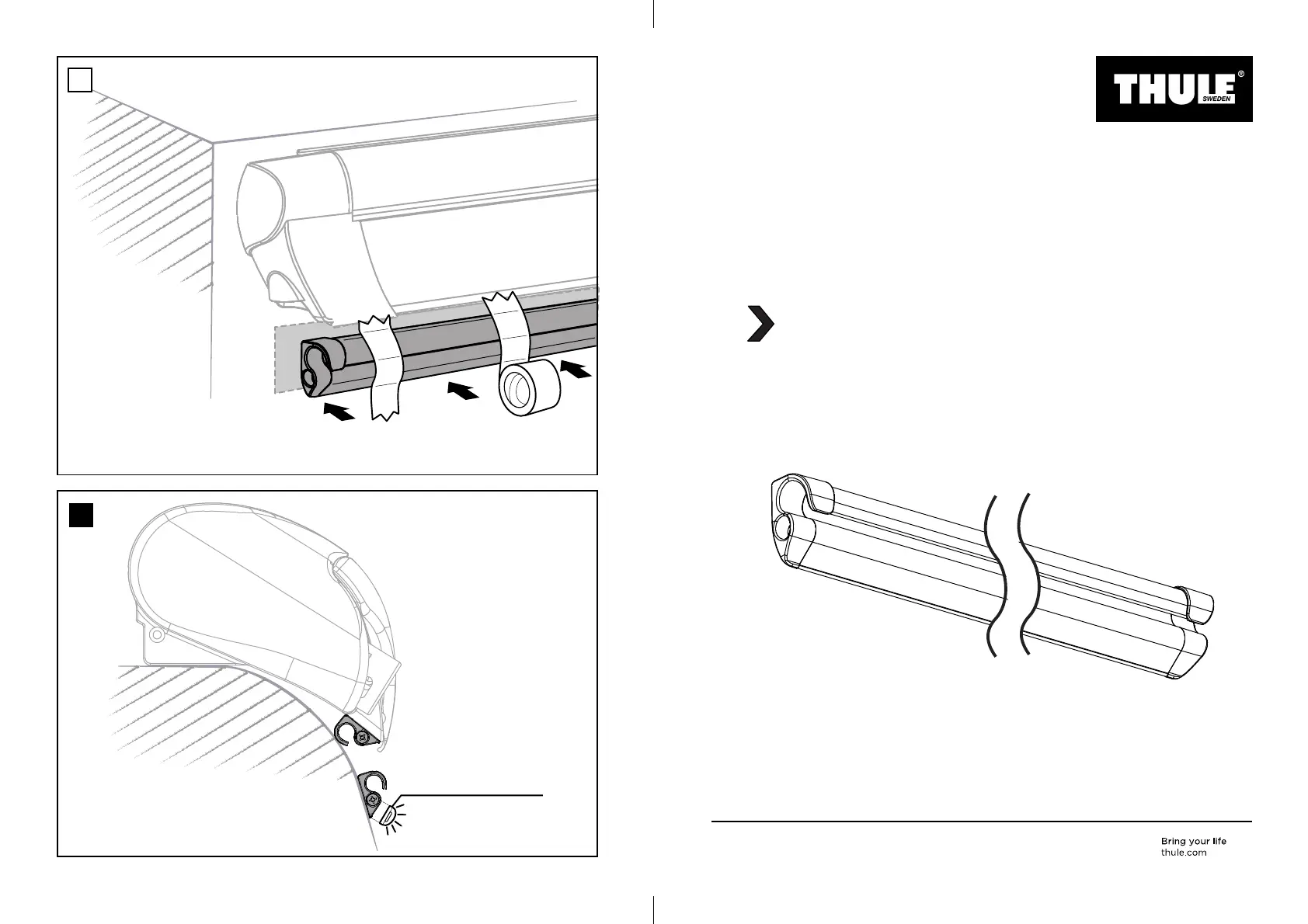 THULE®
SWEDEN

Bring your life
thule.com