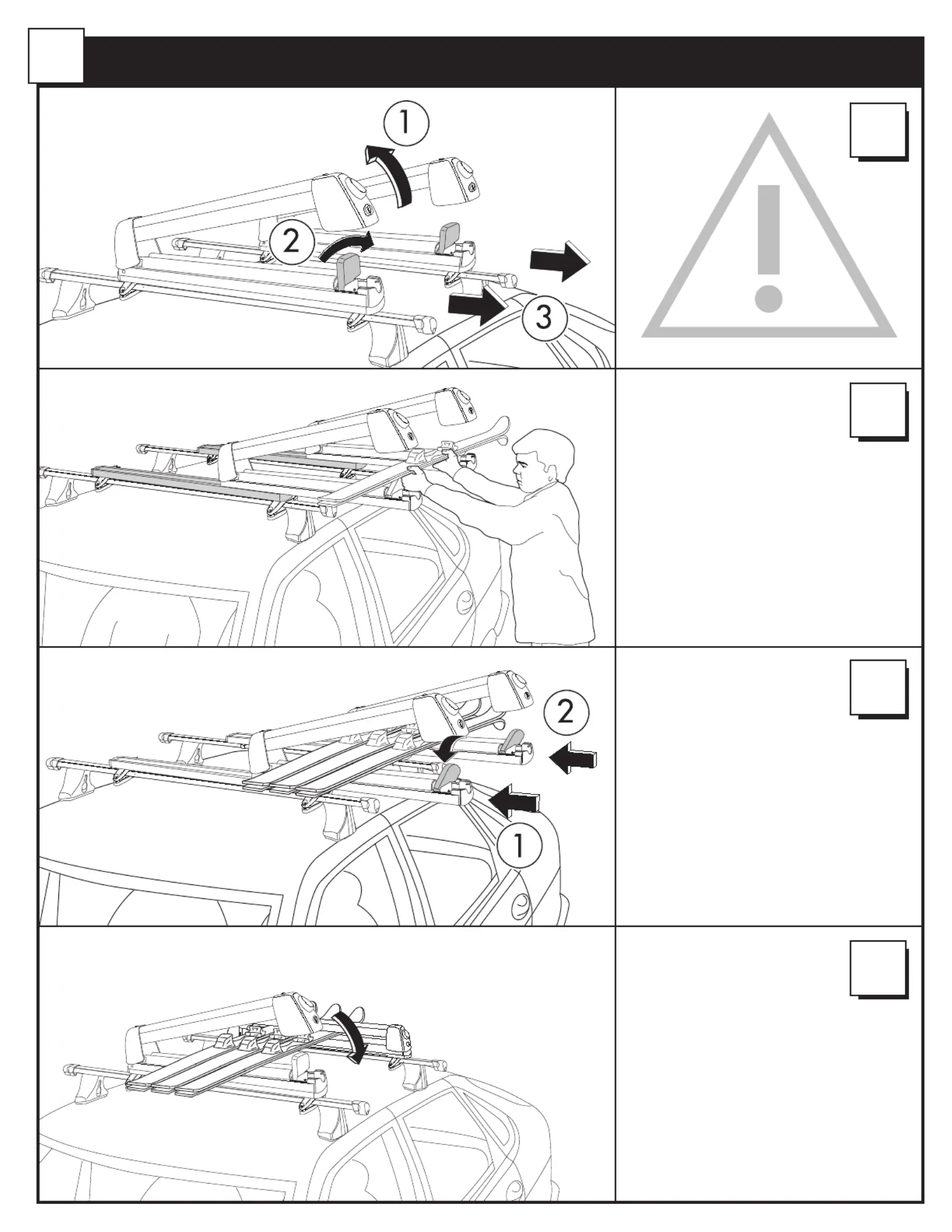 1
2
3

2
1