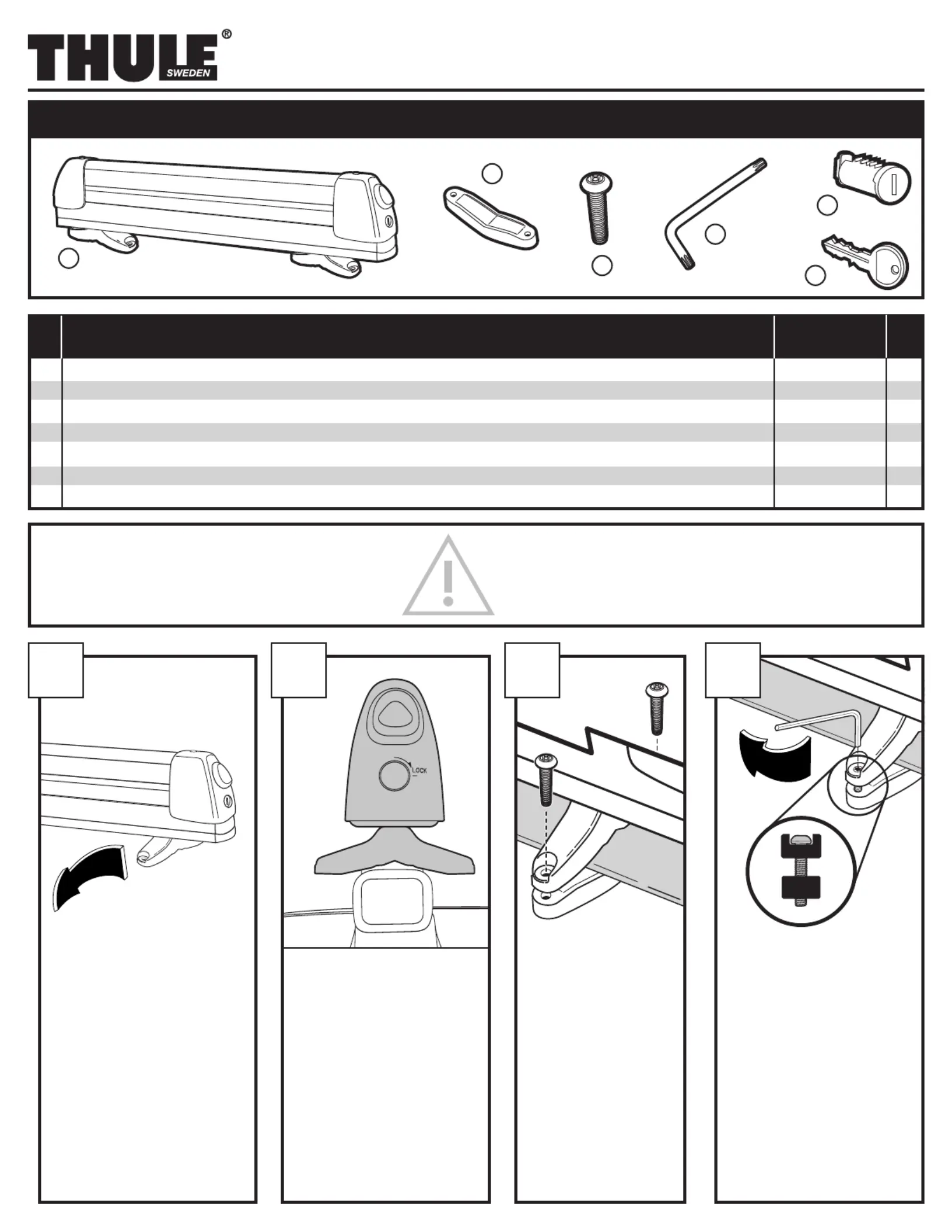 THULE®
SWEDEN

LOCK