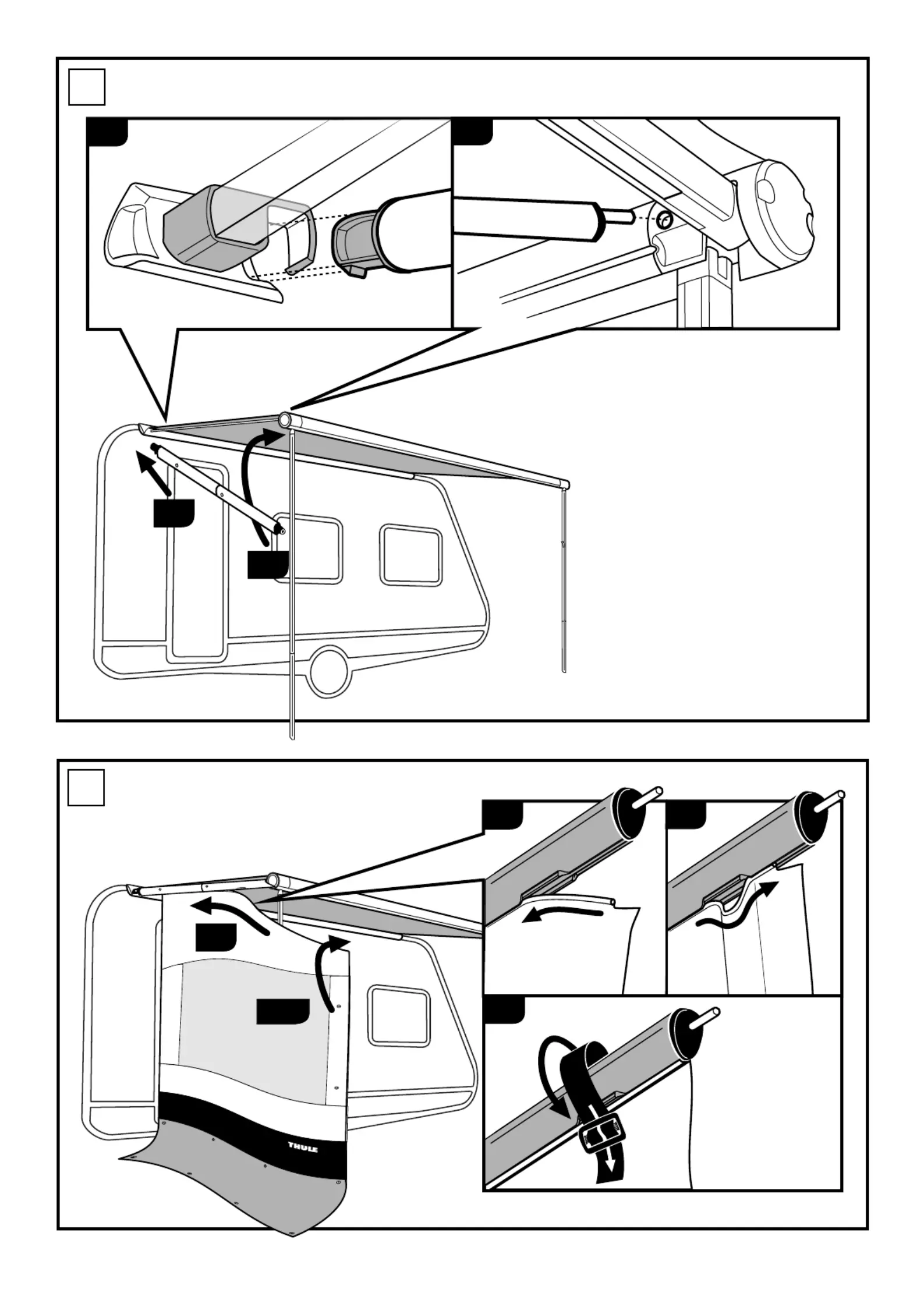 THULE