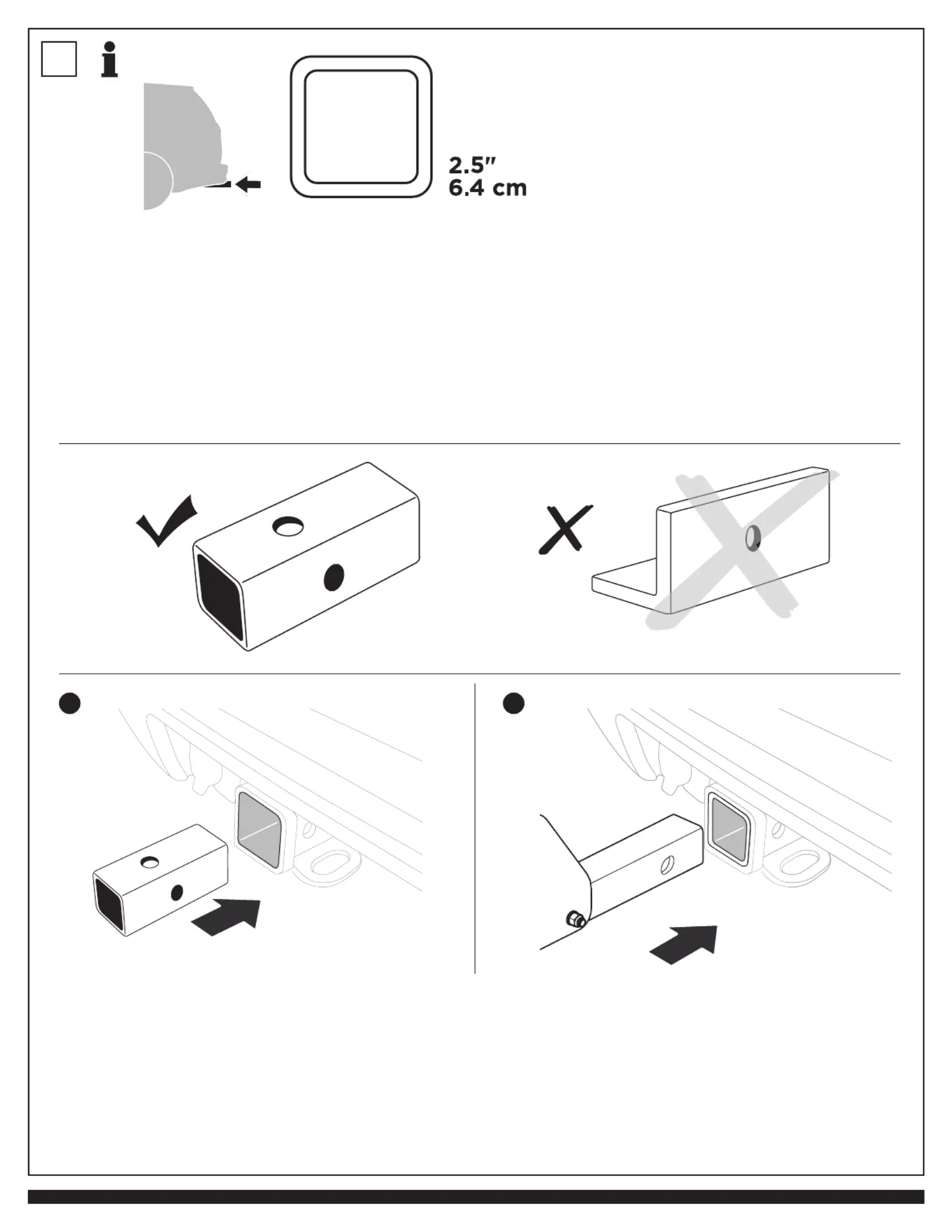 2.5″
6.4 cm