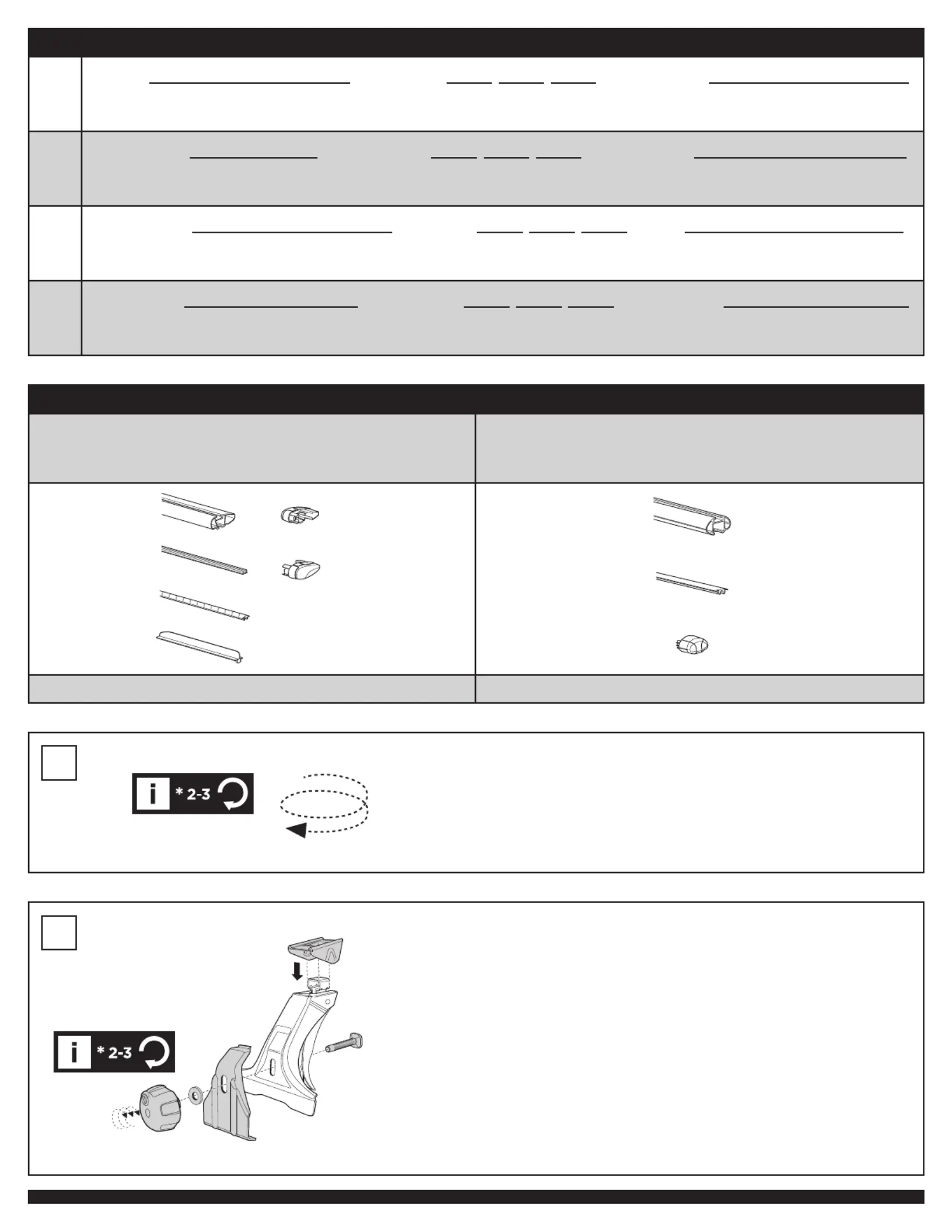 i * 2-3

i * 2-3