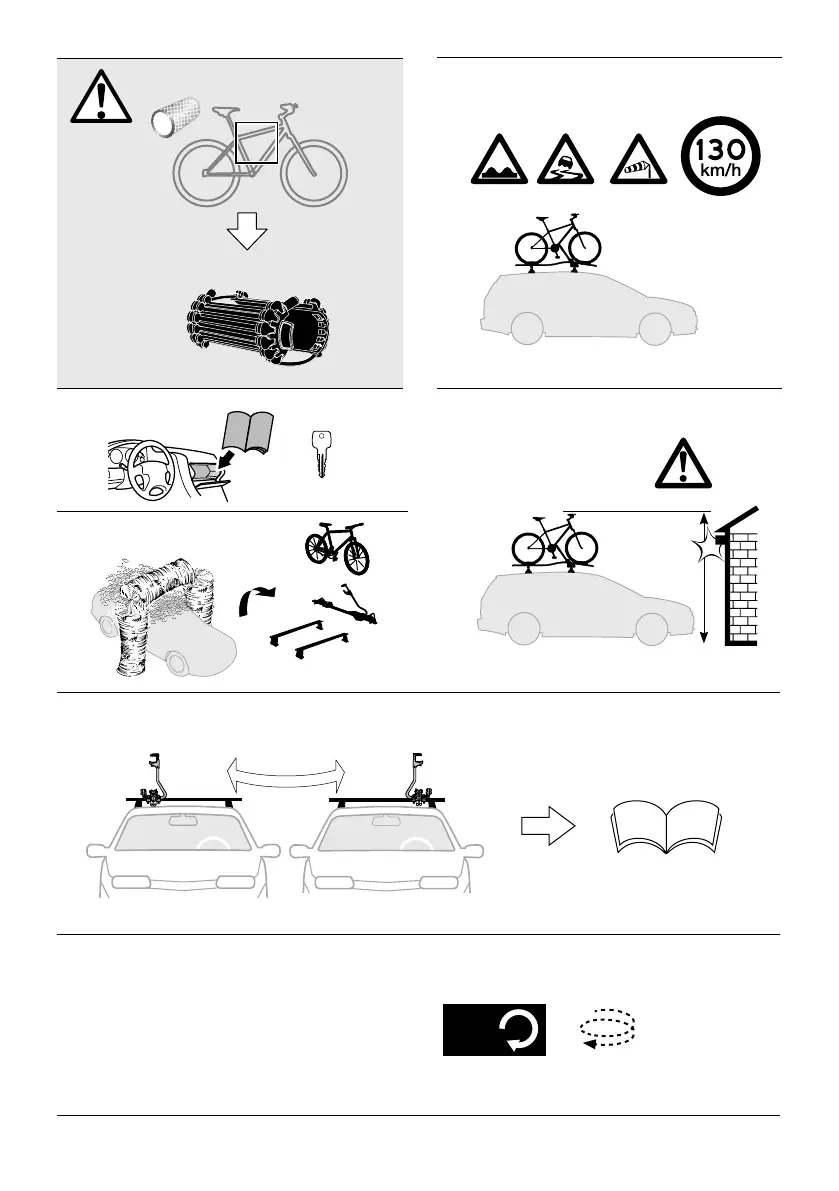 130
km/h