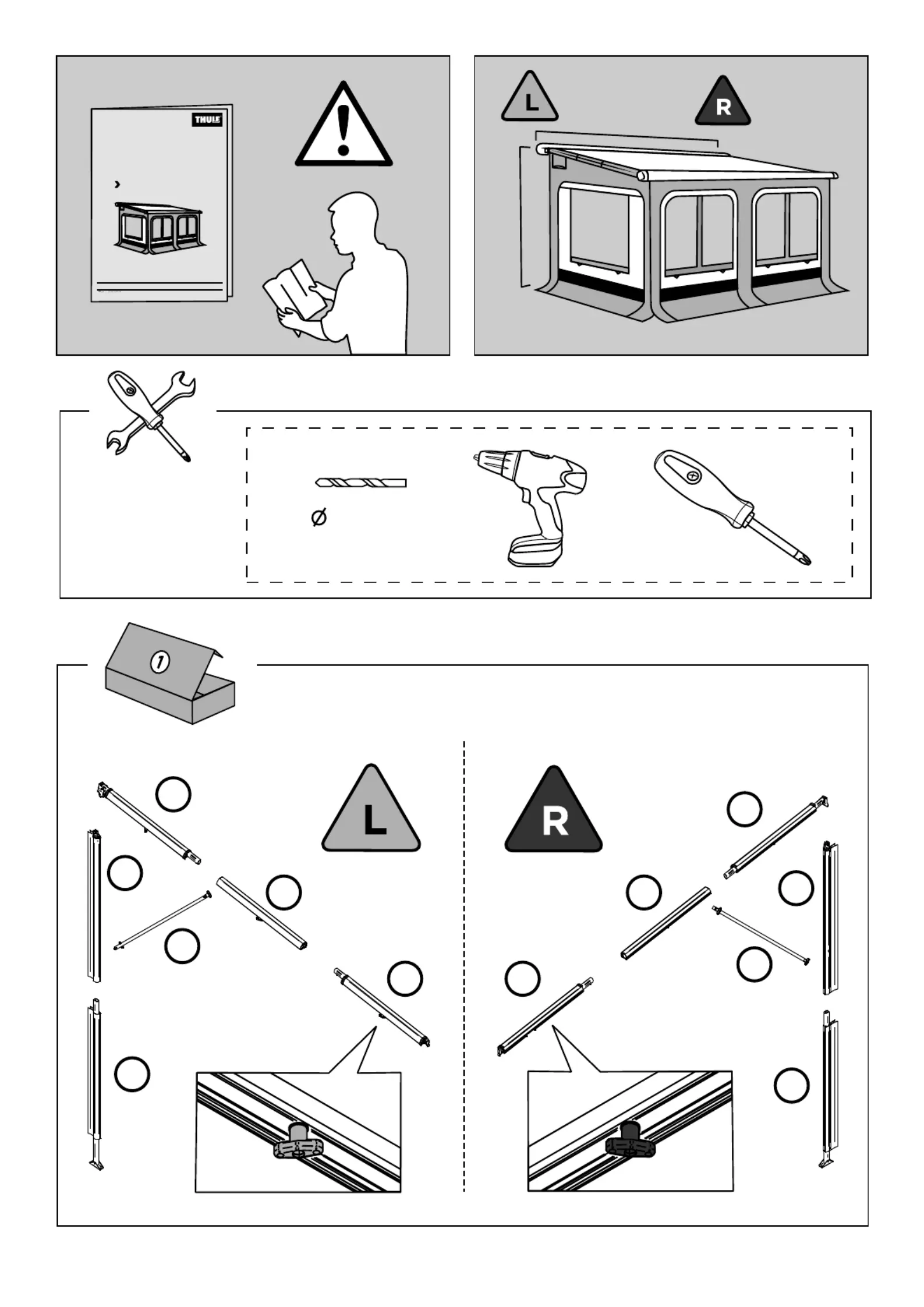 THULE

L

R

Ø

1

L

R