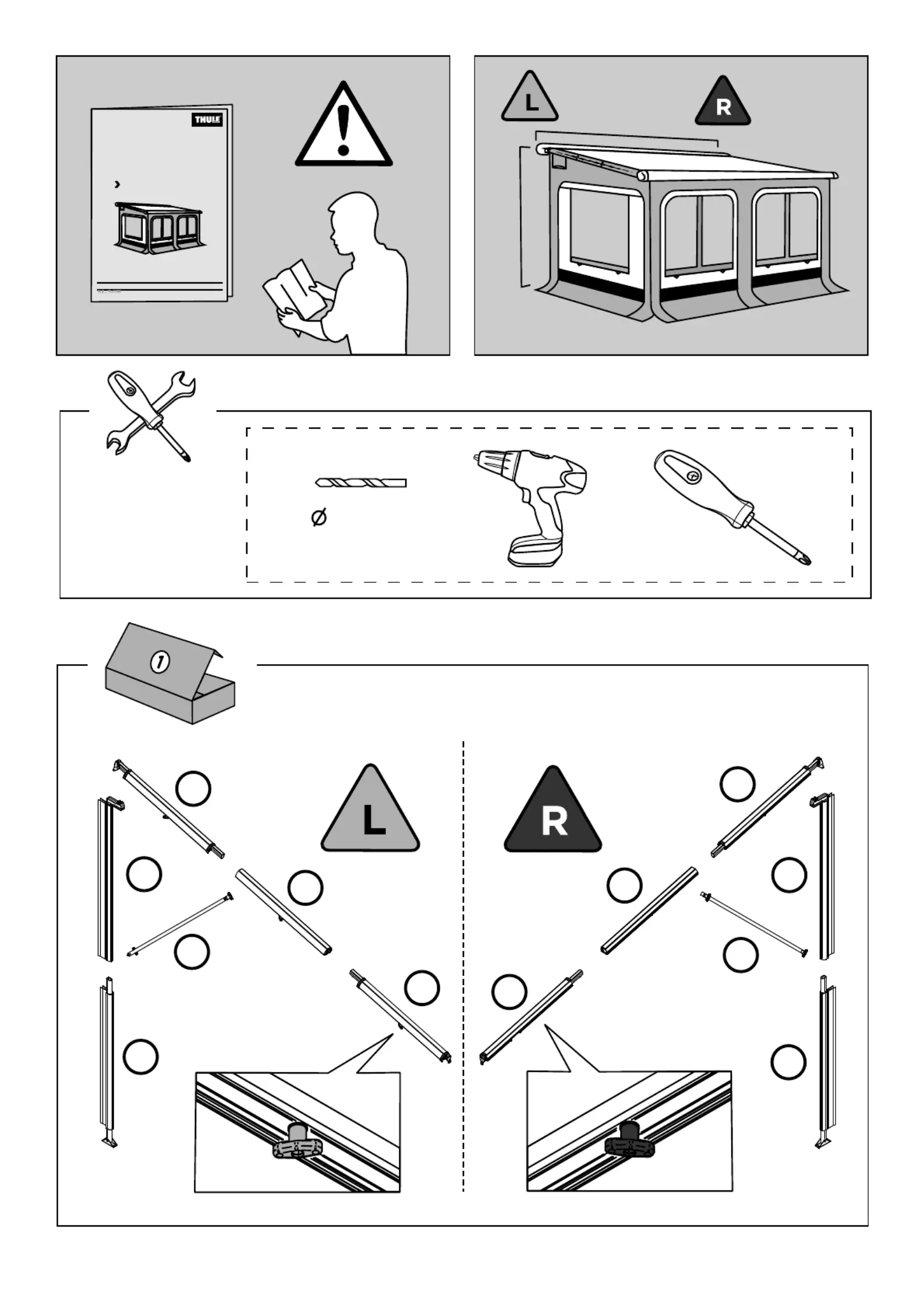 THULE

L

R

Ø

1

L

R