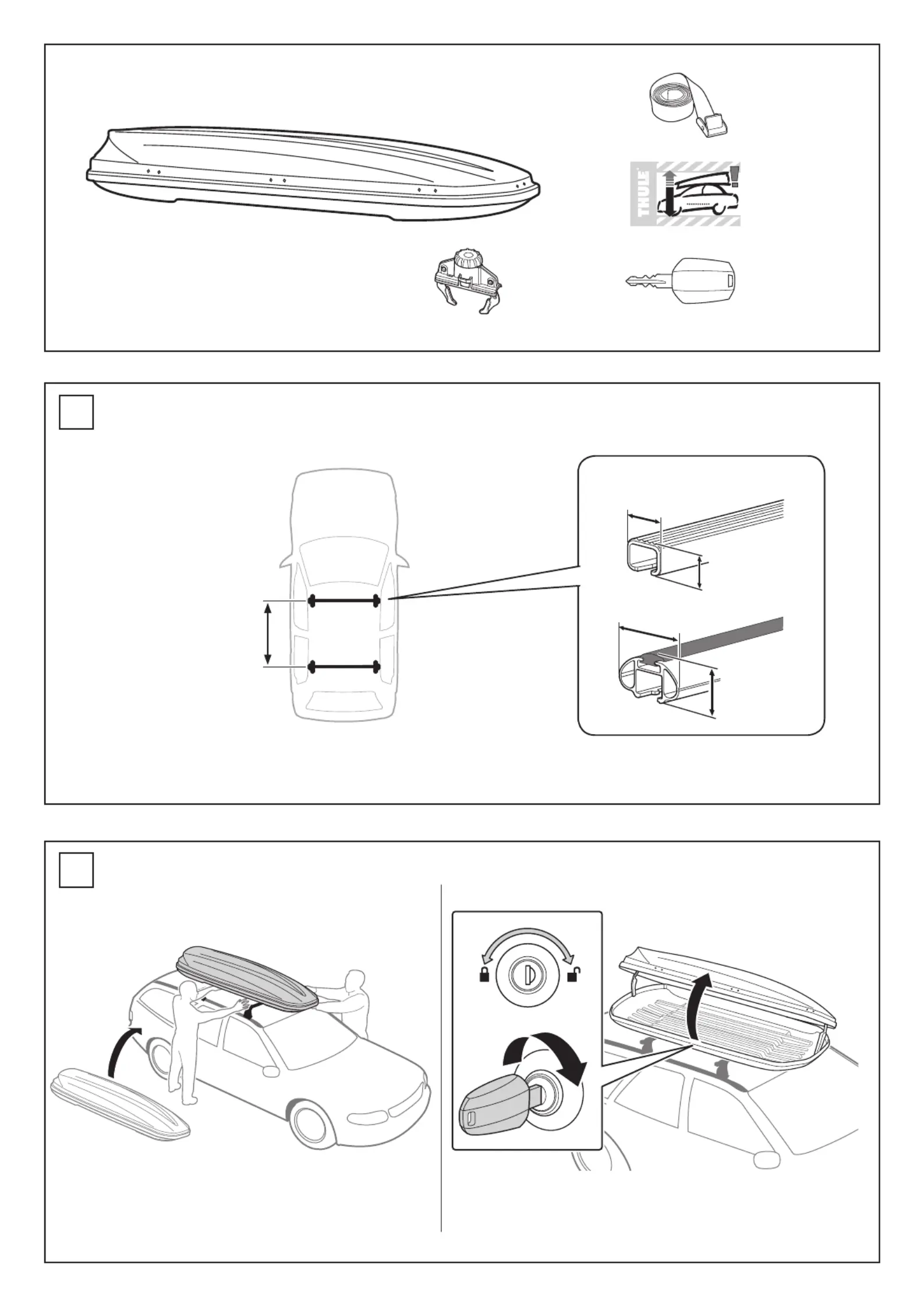 THULE