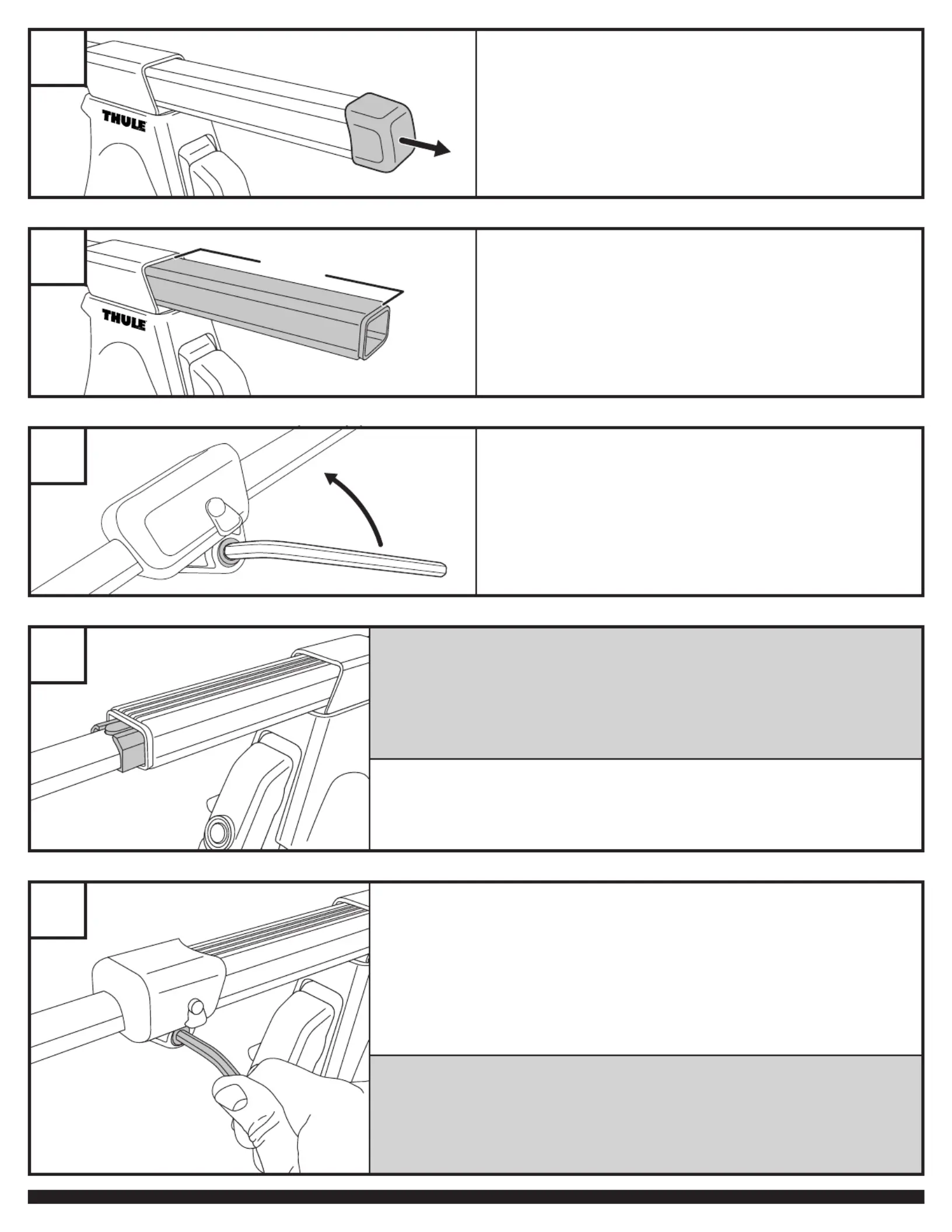 THULE

THULE