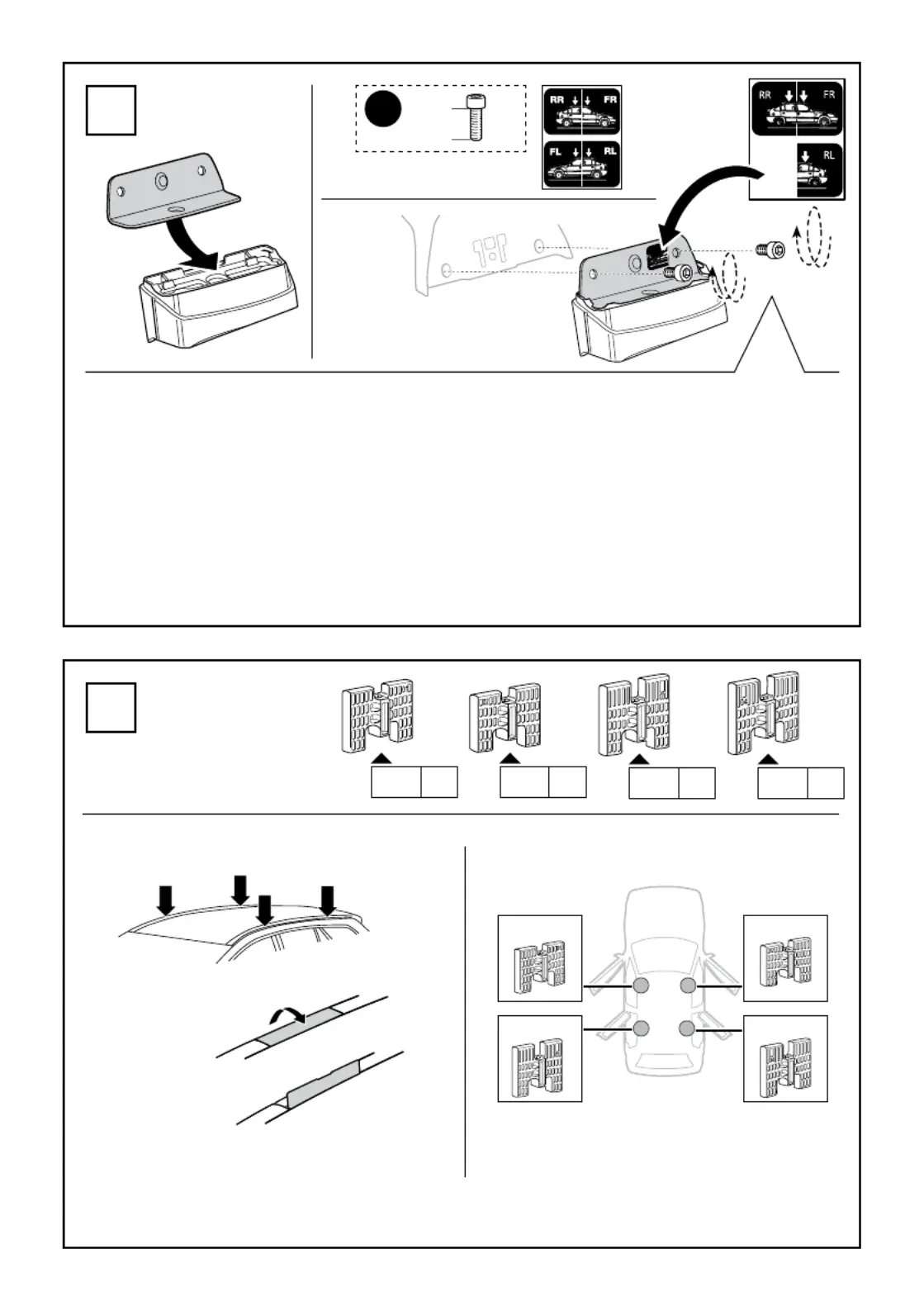 RR FR
FL RL
RR FR
RL