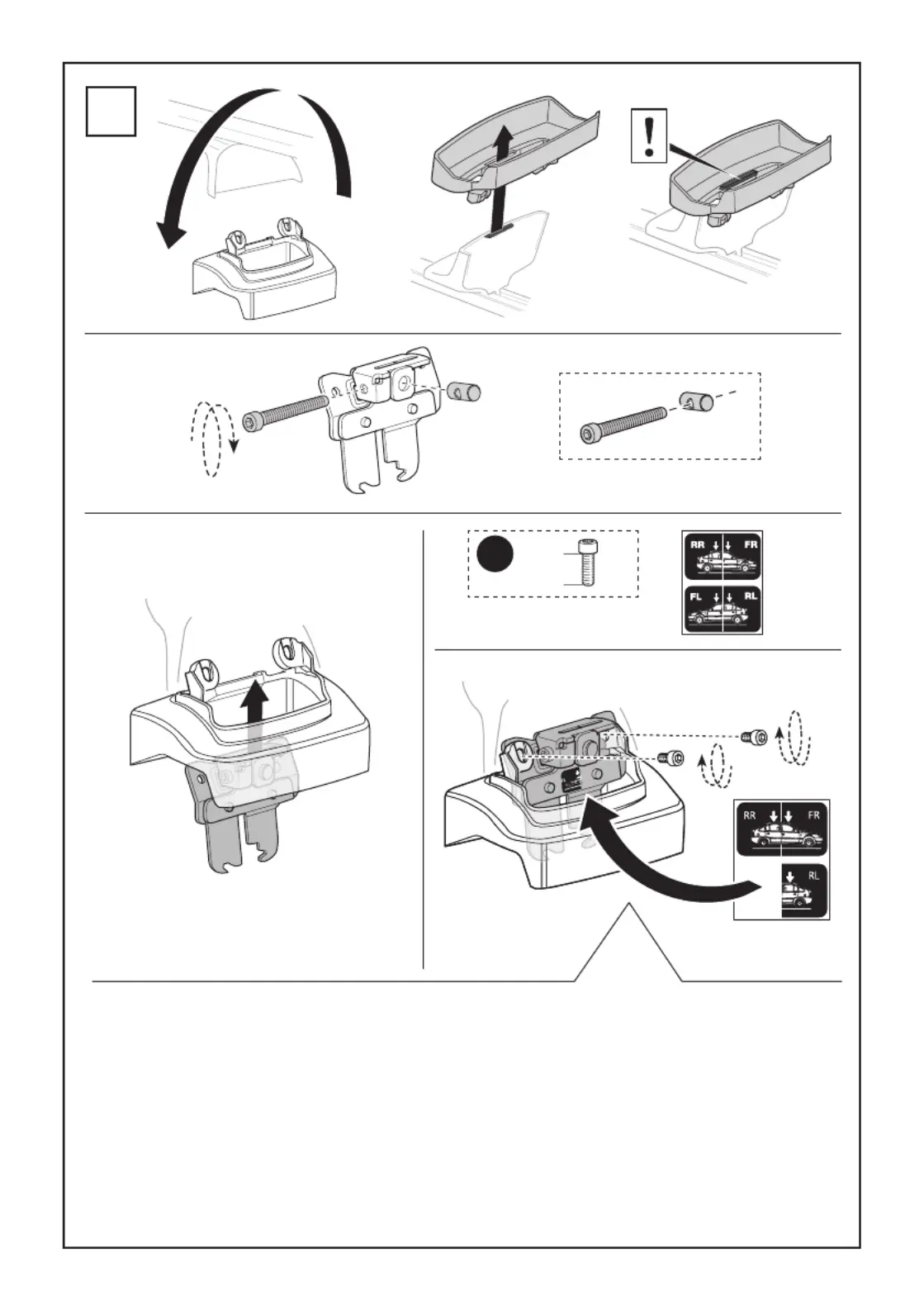 !

RR FR
FL RL

RR FR
RL