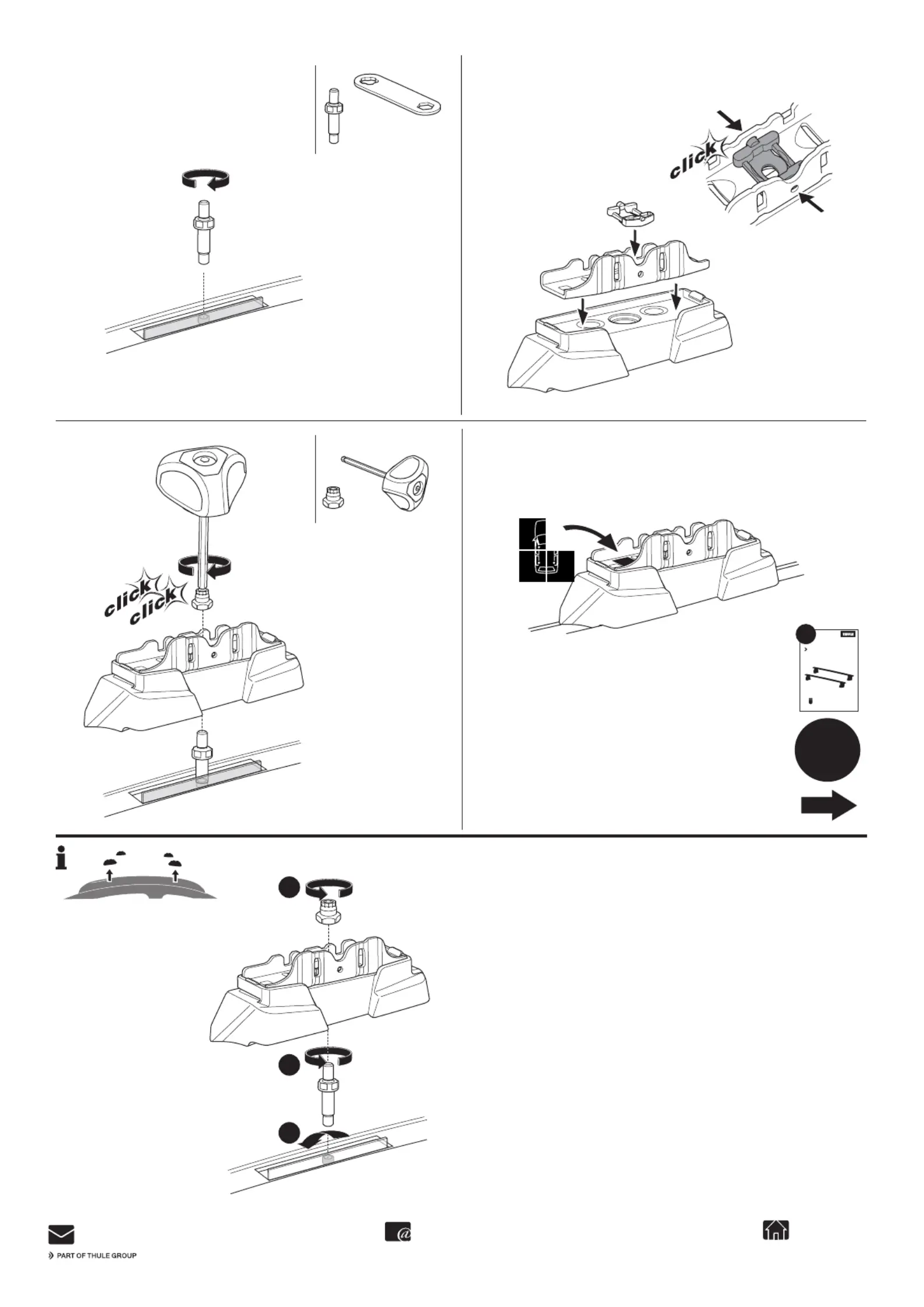 click

click
click

PART OF THULE GROUP