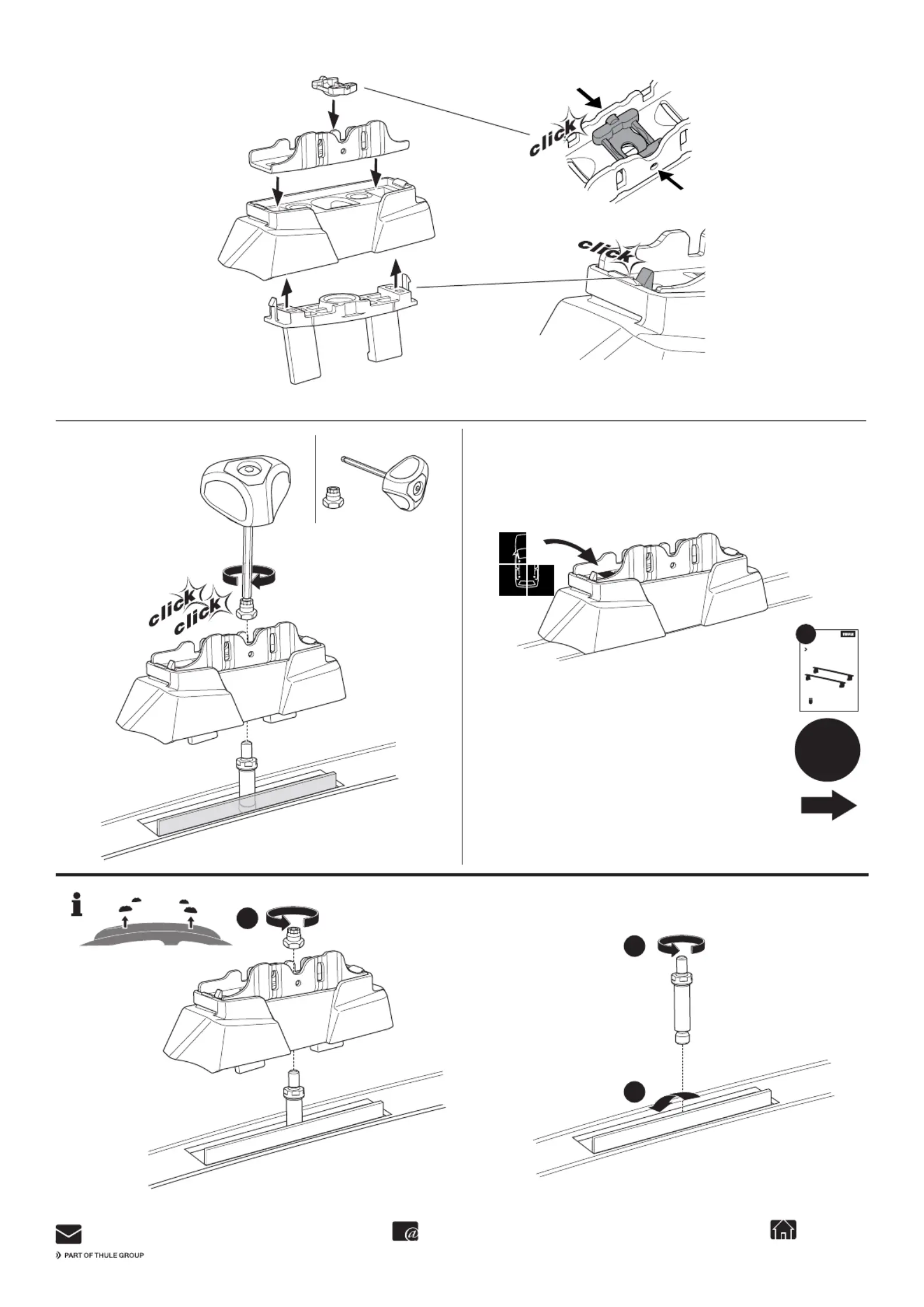 click

click

click
click

PART OF THULE GROUP