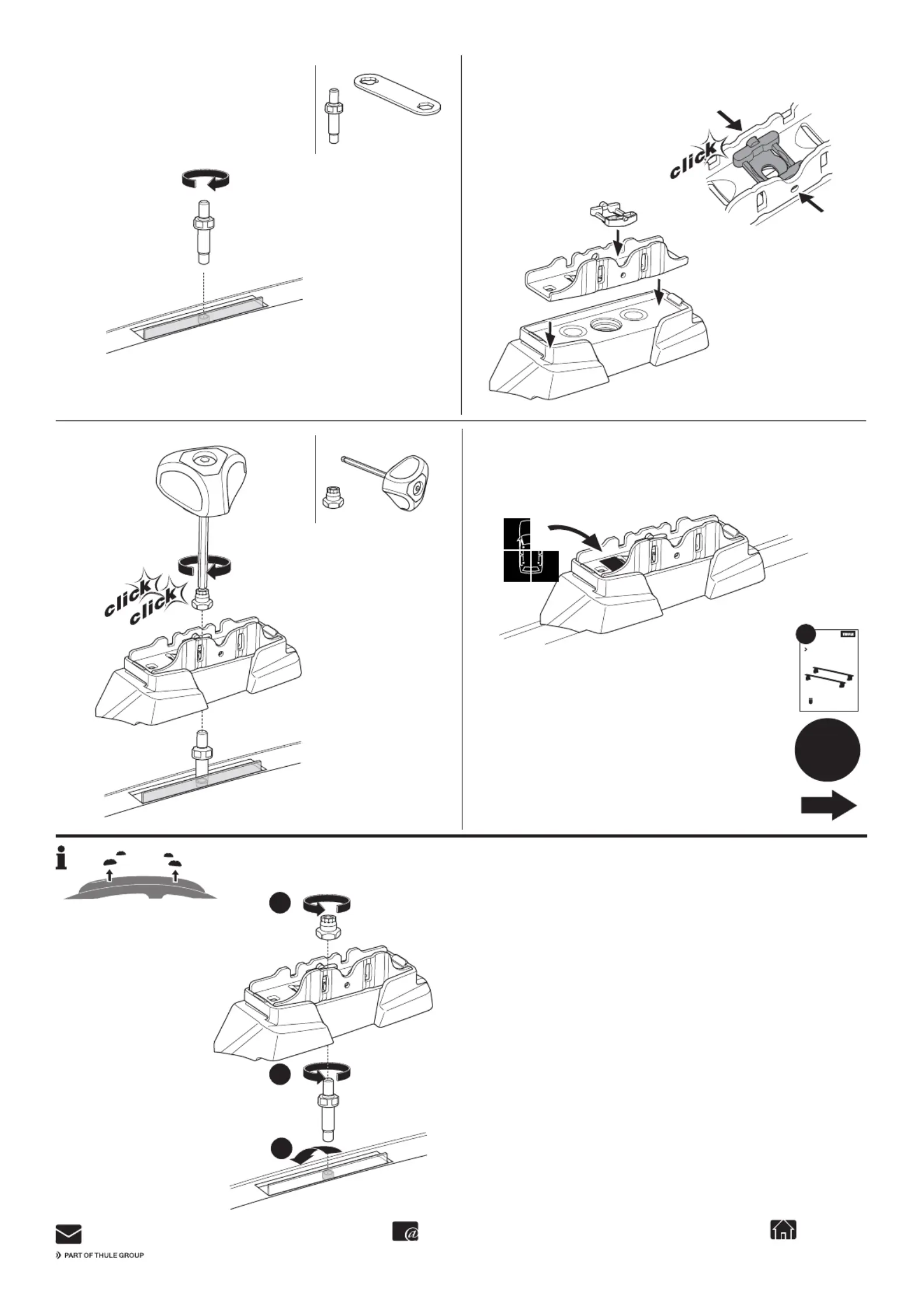 click

click
click

PART OF THULE GROUP