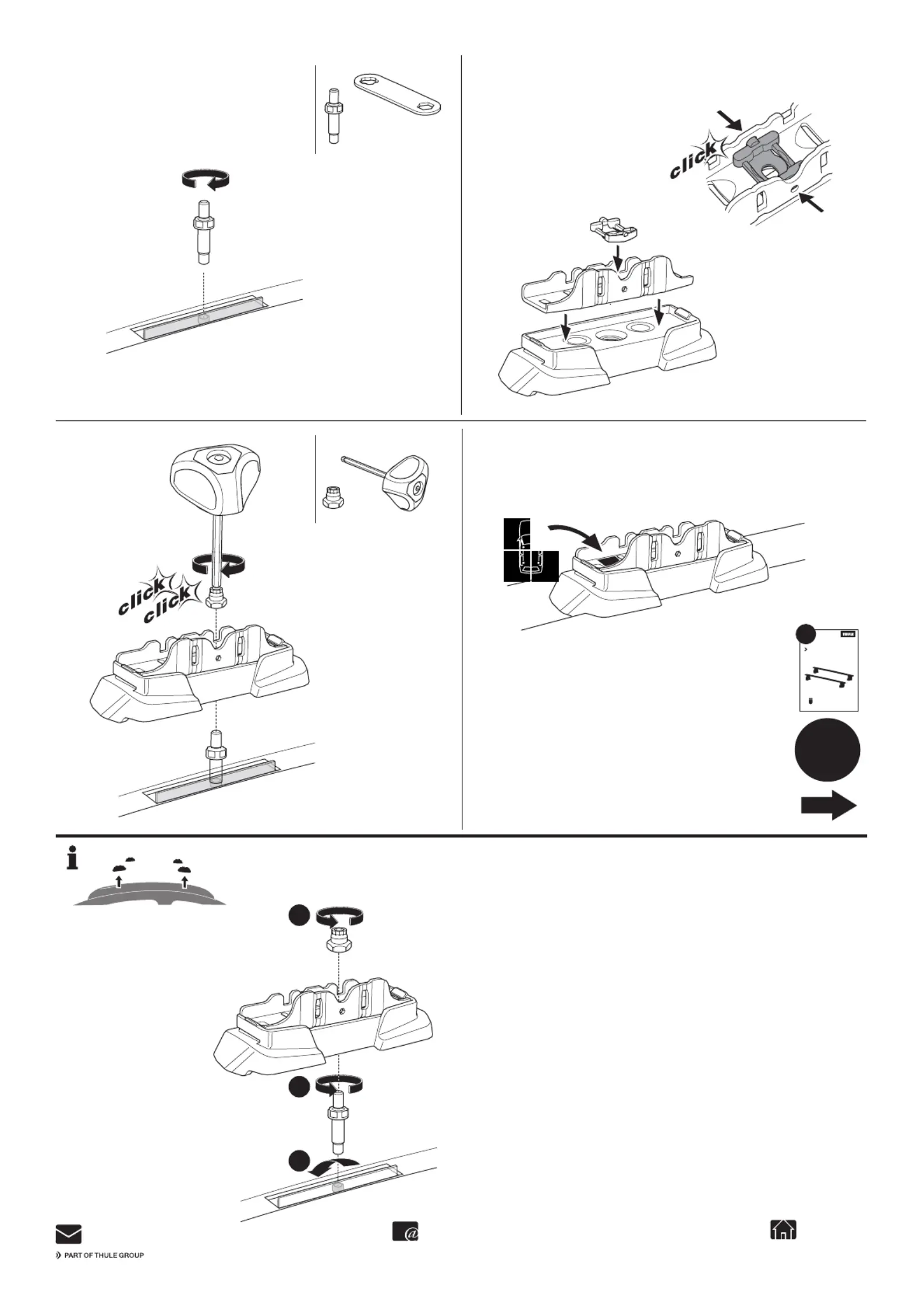 click

click
click

PART OF THULE GROUP