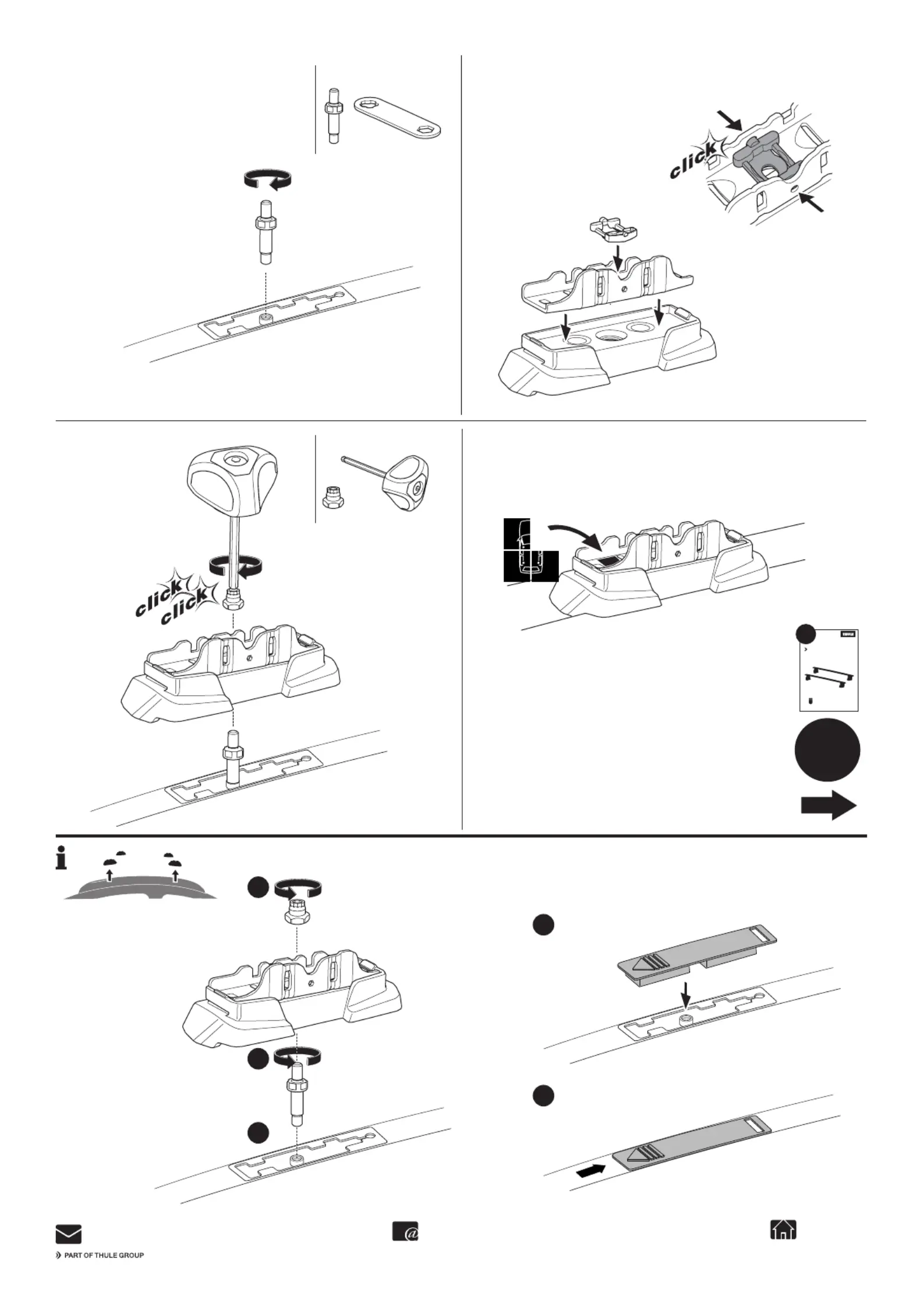 click

click
click

PART OF THULE GROUP