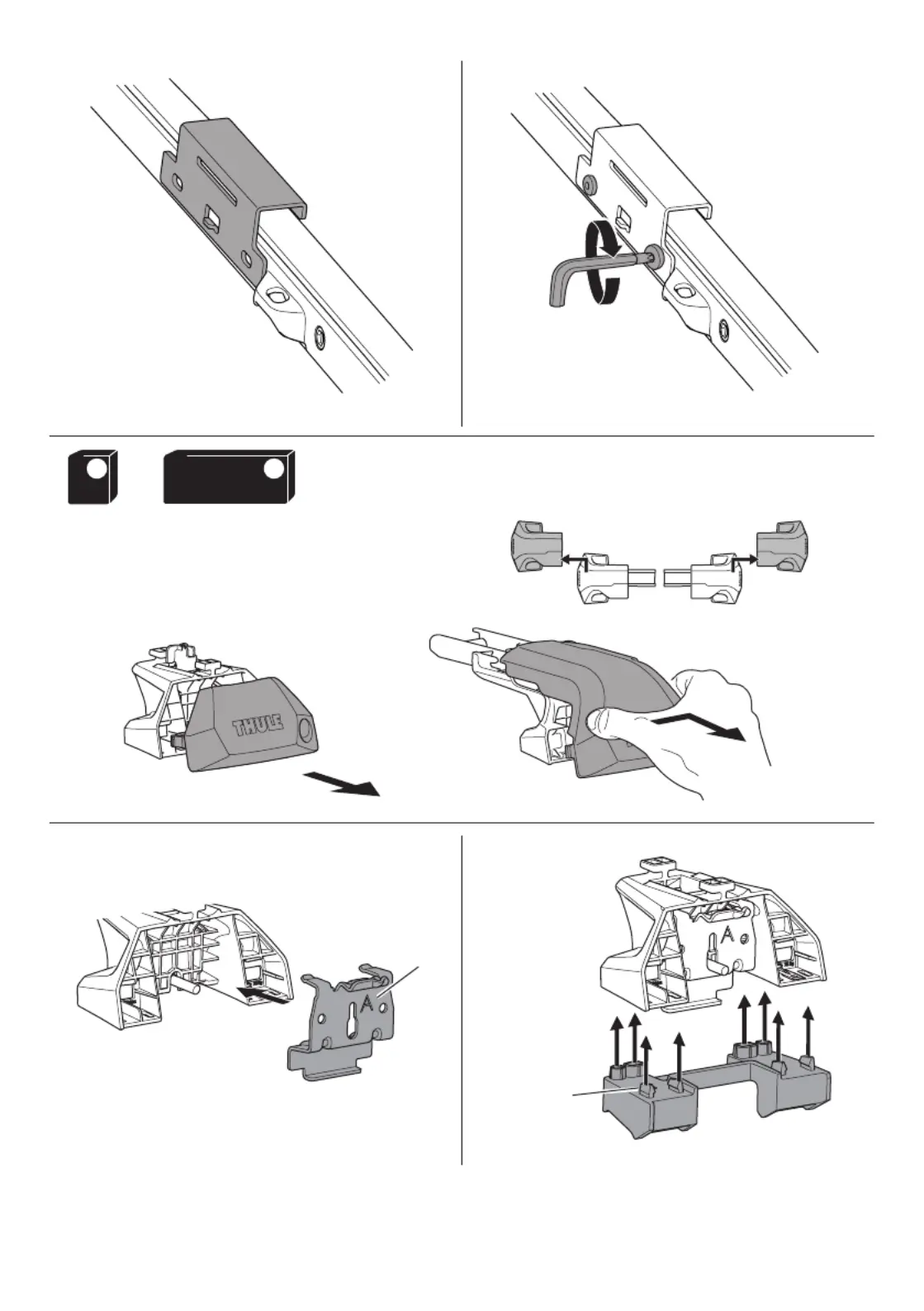 THULE

A

A