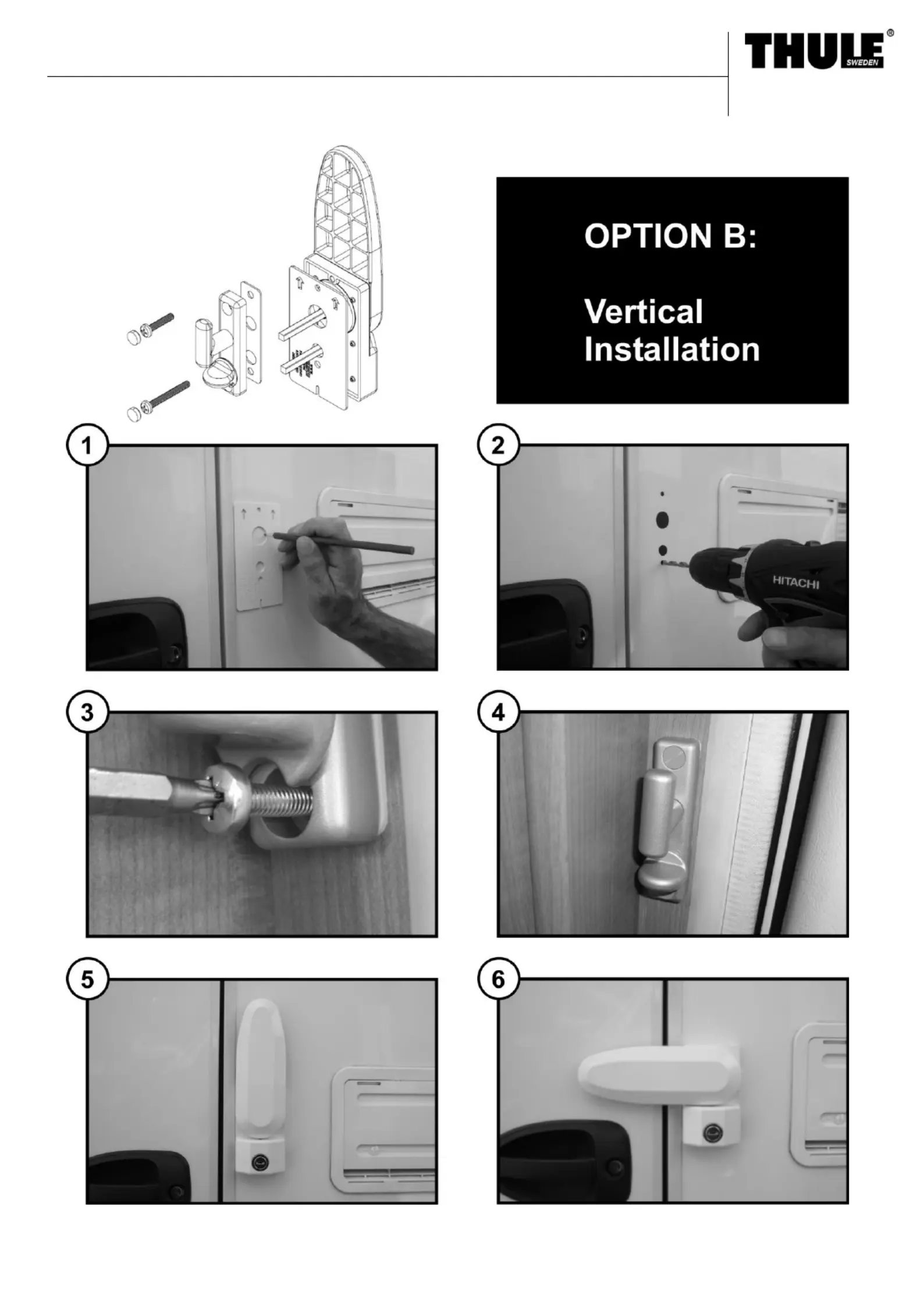 THULE® SWEDEN

OPTION B:

Vertical Installation

1

2

HITACHI

3

4

5

6