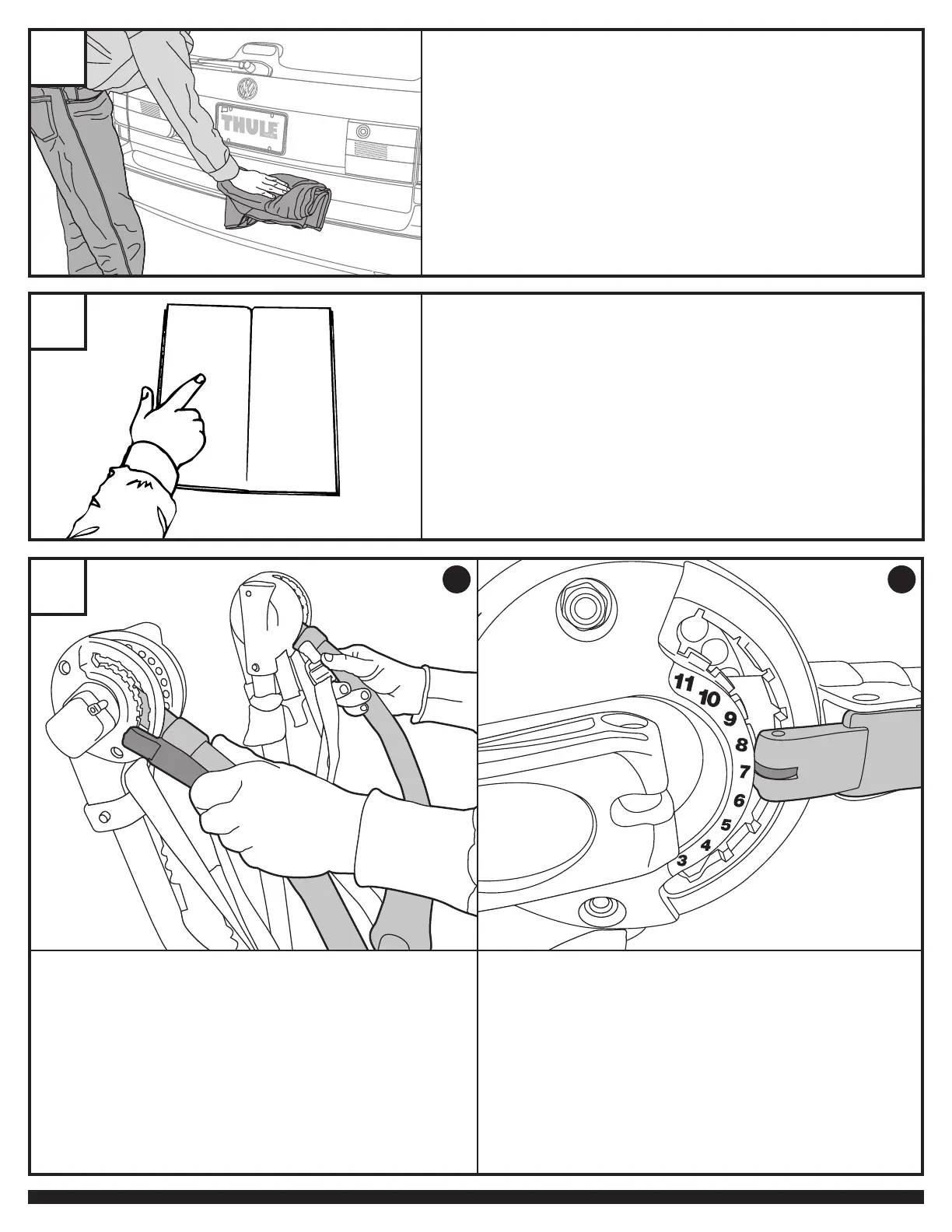 THULE

11
10
9
8
7
6
5
4
3