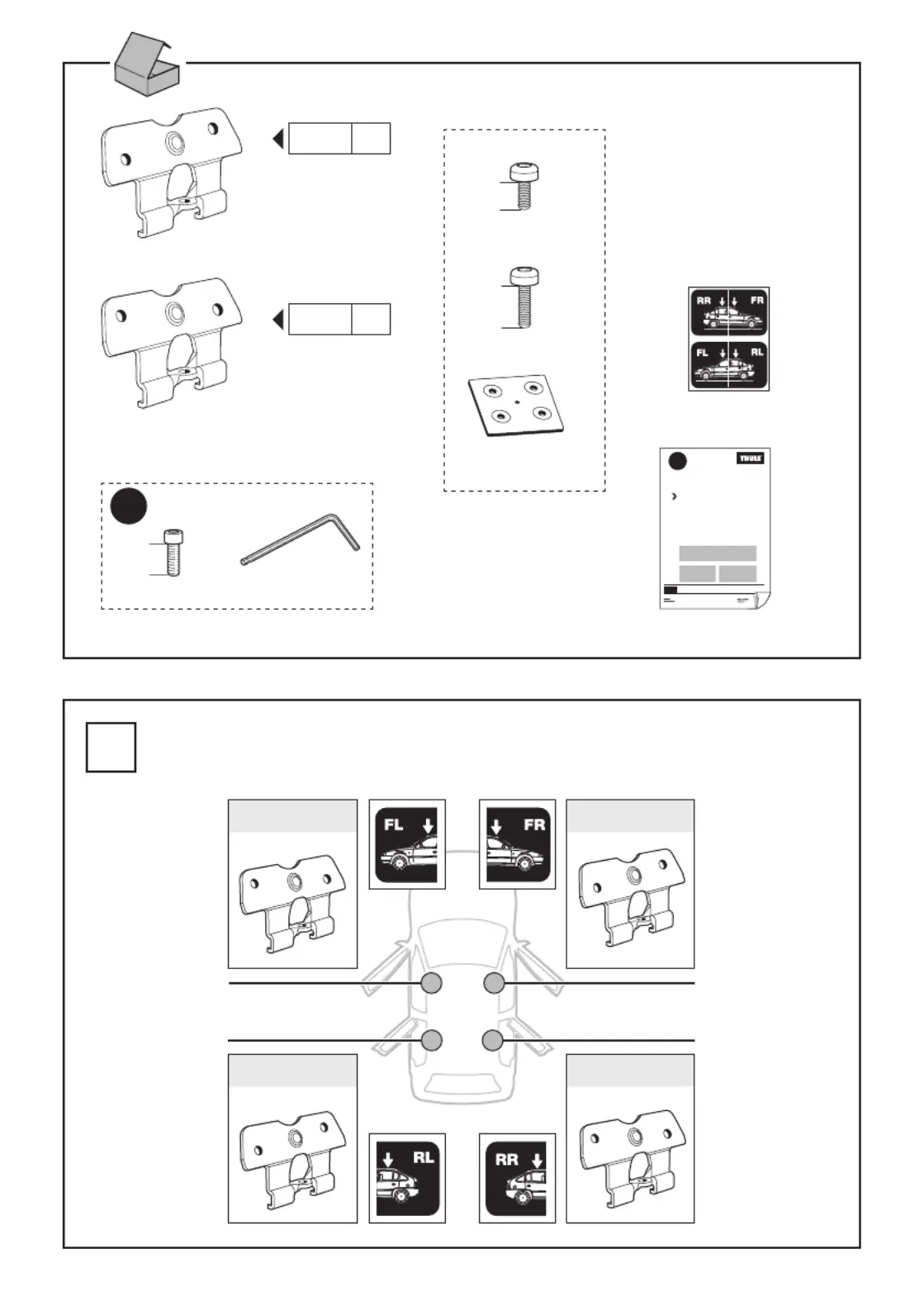 RR FR
FL RL

THULE

FL
FR
RL
RR