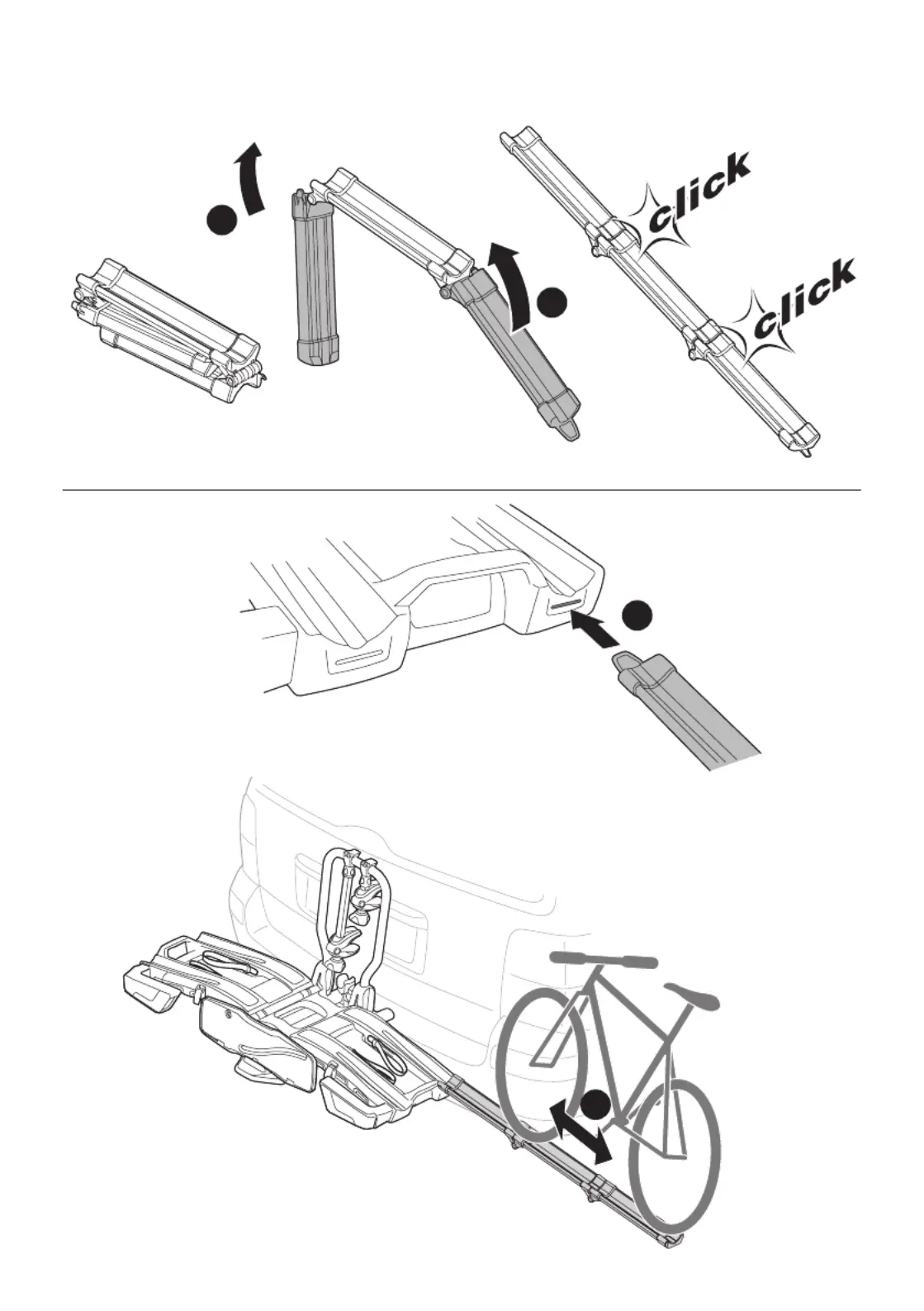 click

click