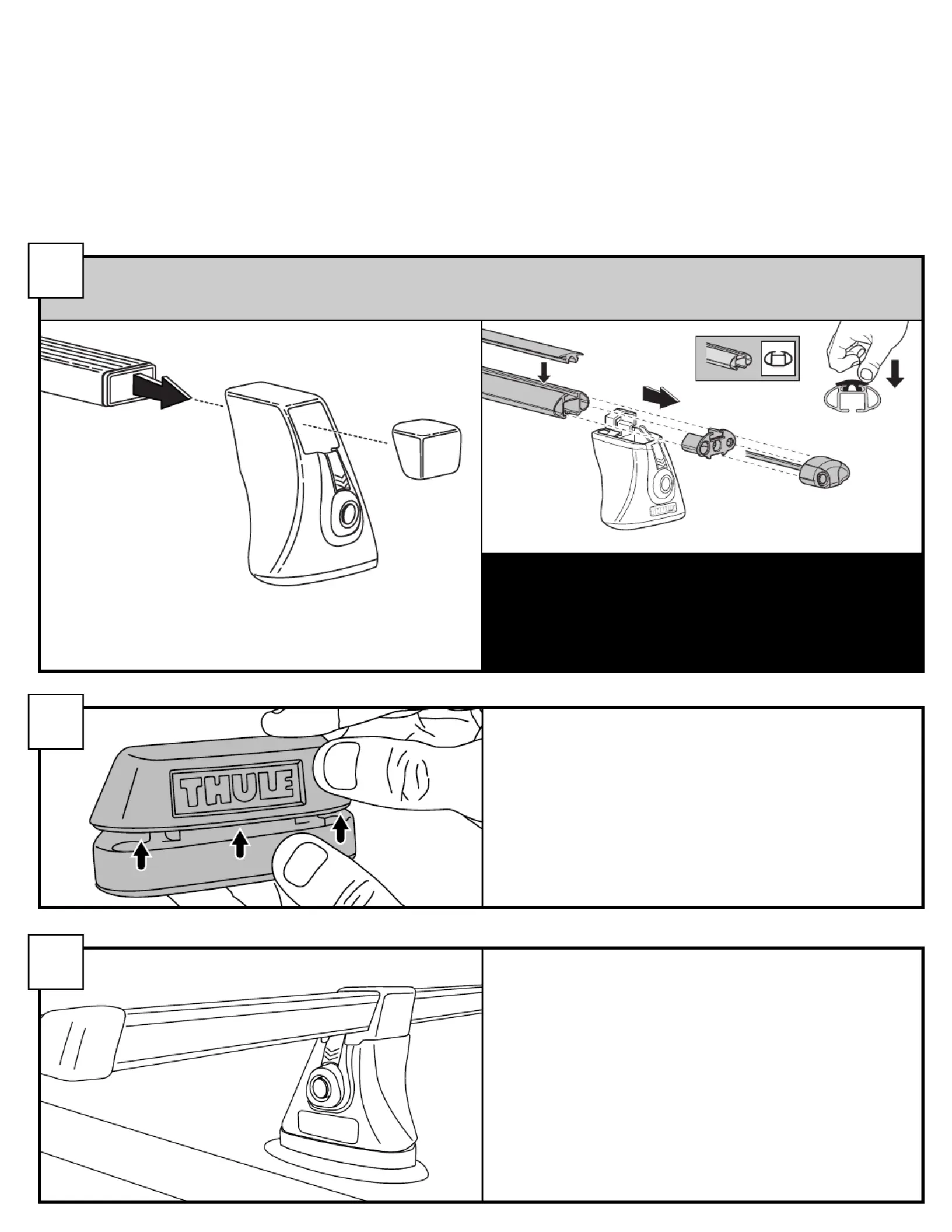 THULE

THULE