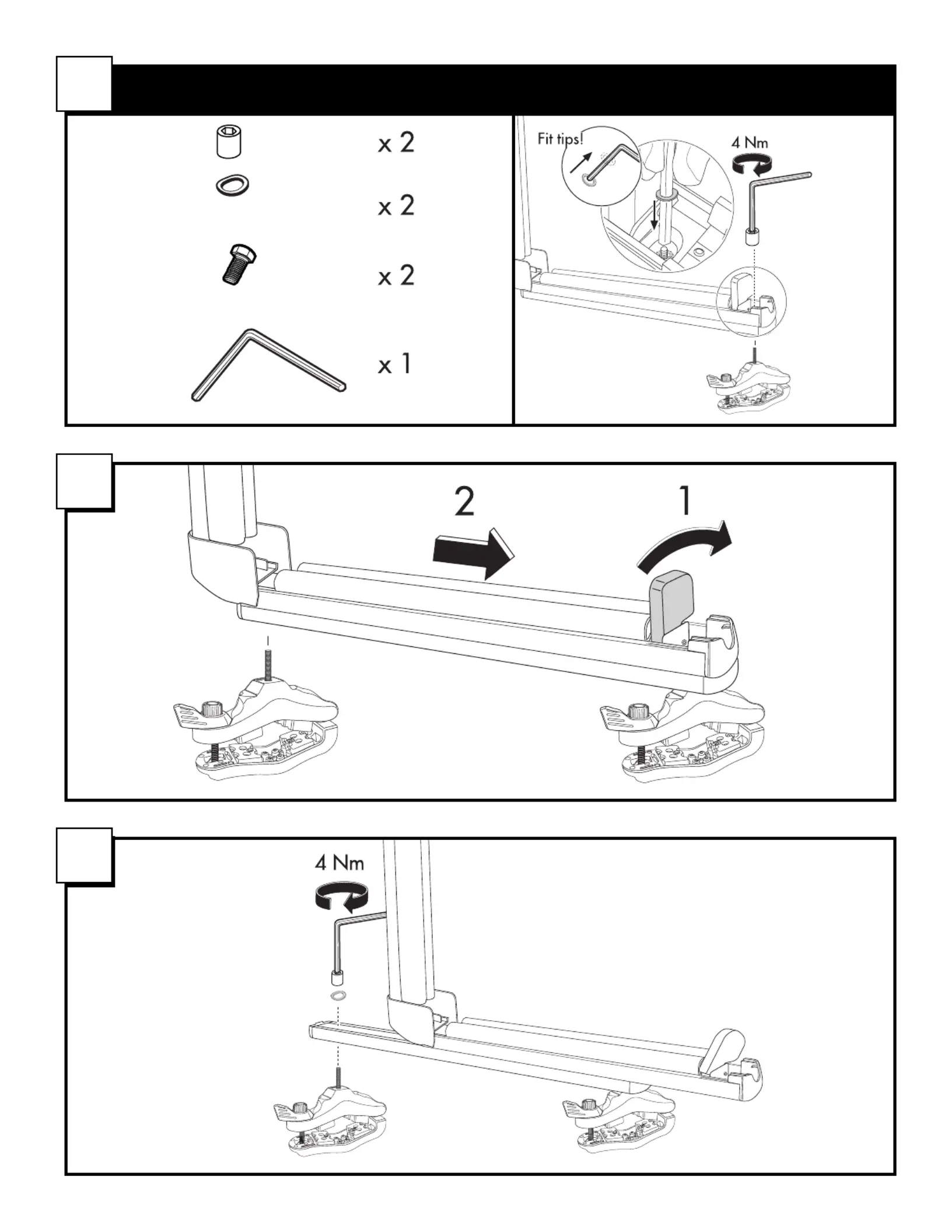 x 2

x 2

x 2

x 1

Fit tips!

4 Nm

2

1

4 Nm