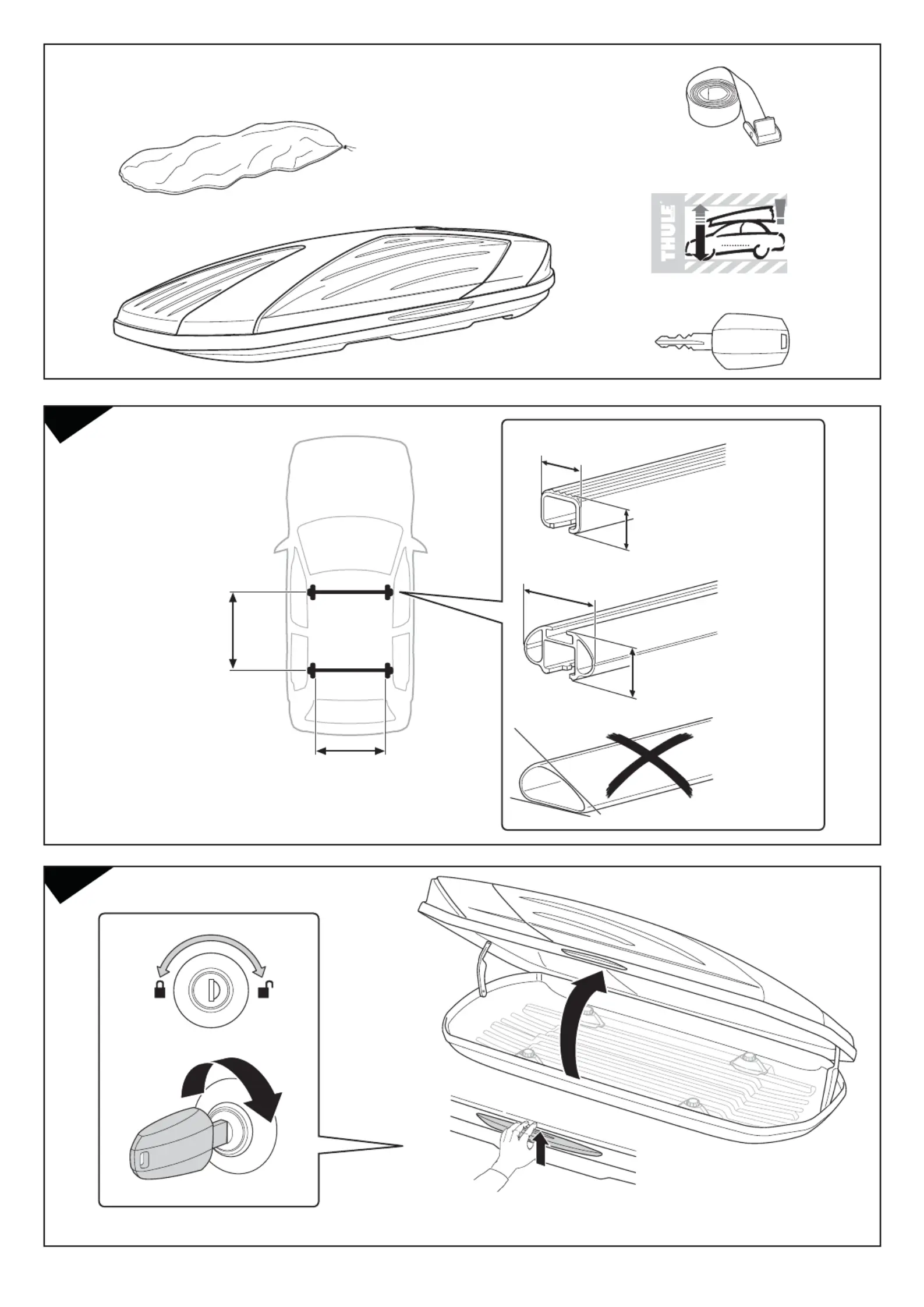 THULE