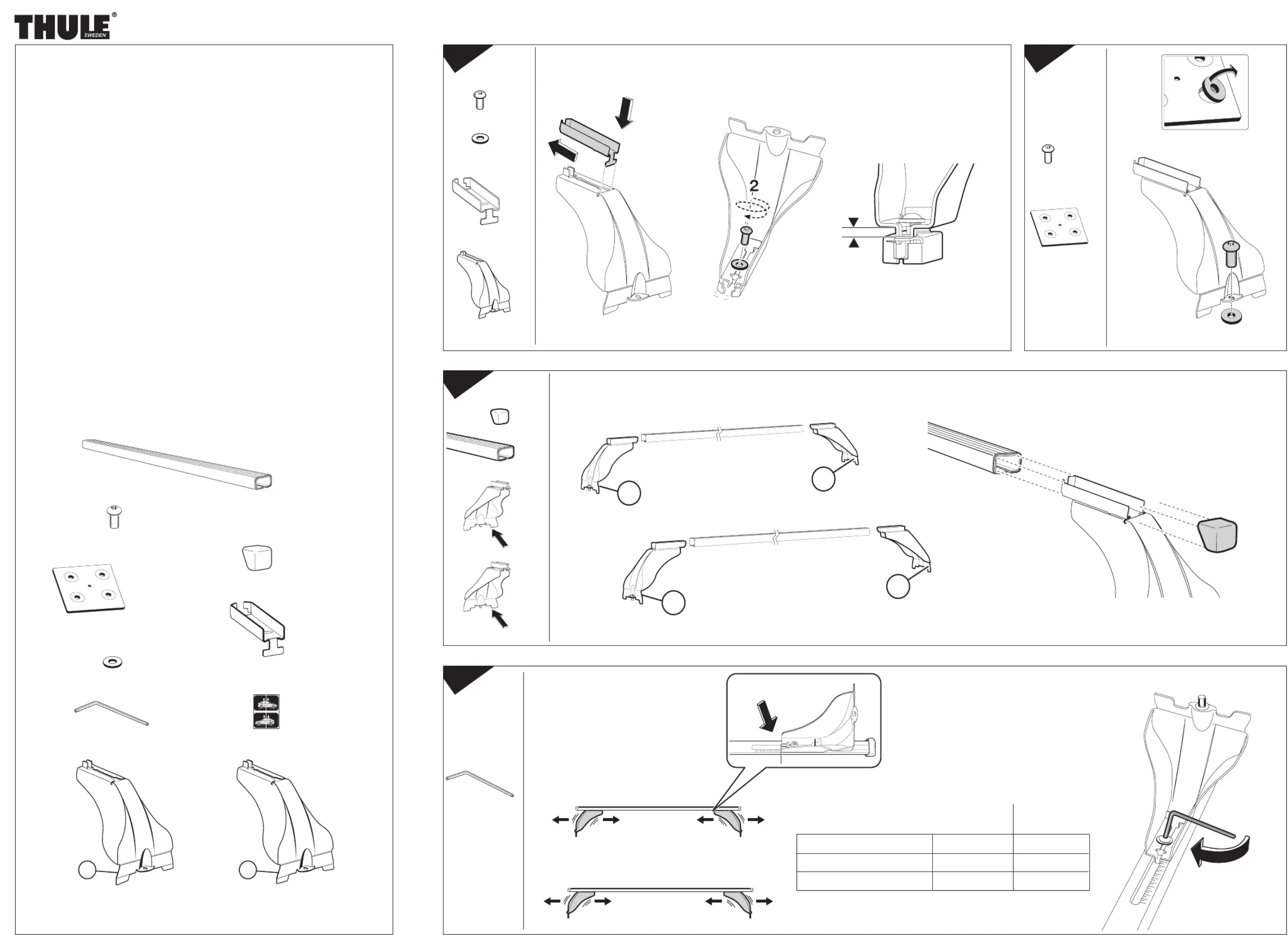 THULE®
SWEDEN

2