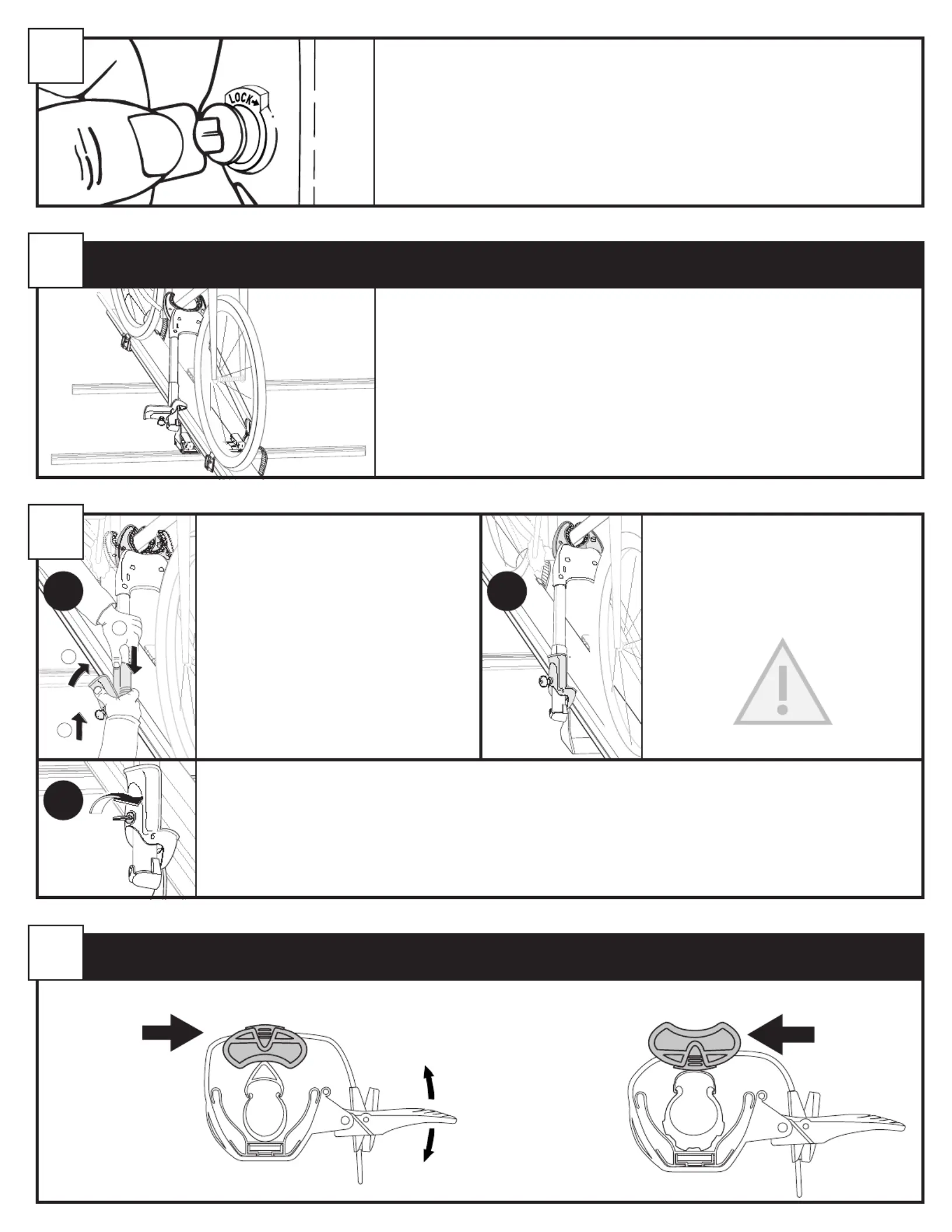 LOCK