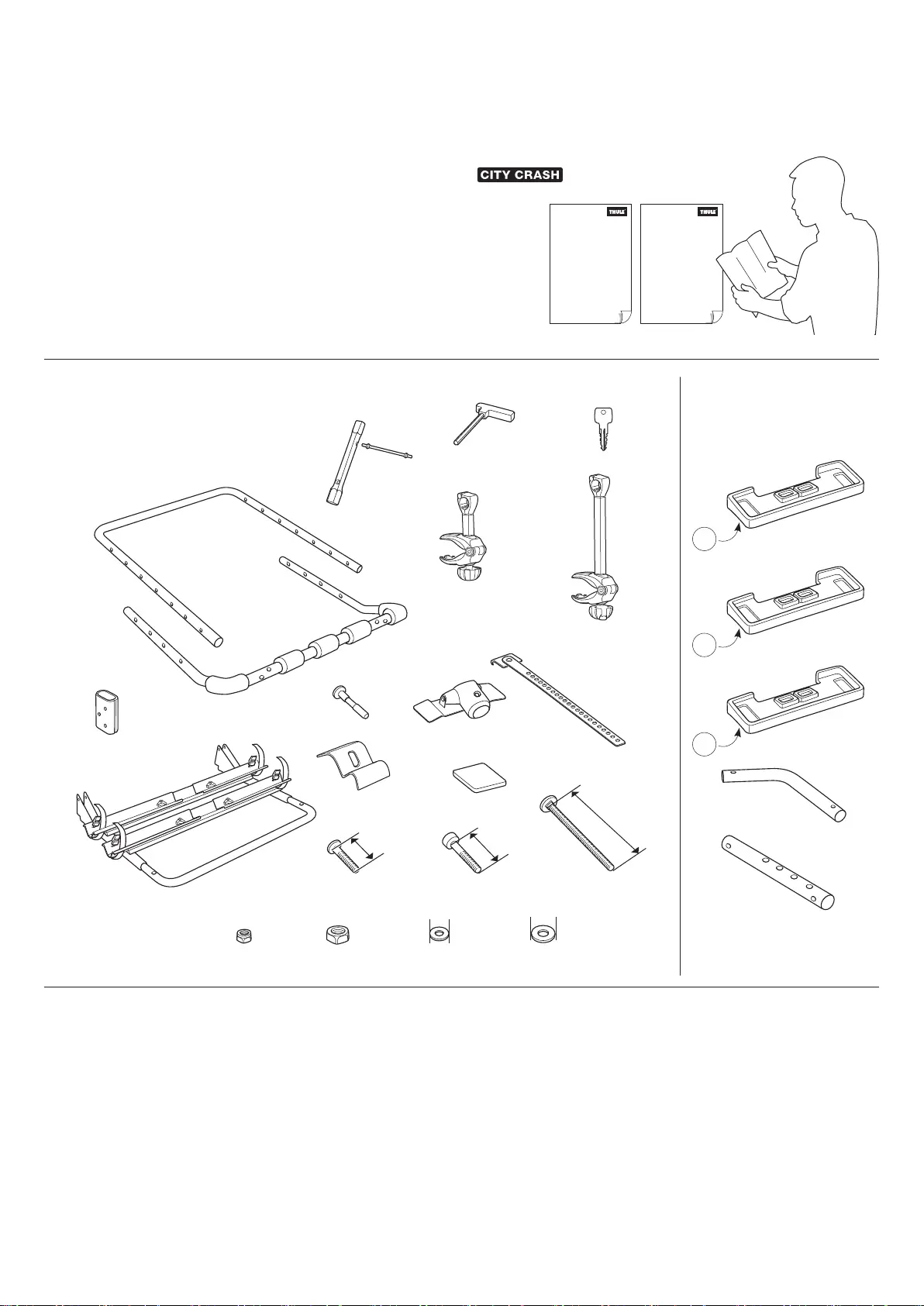 CITY CRASH

THULE

THULE