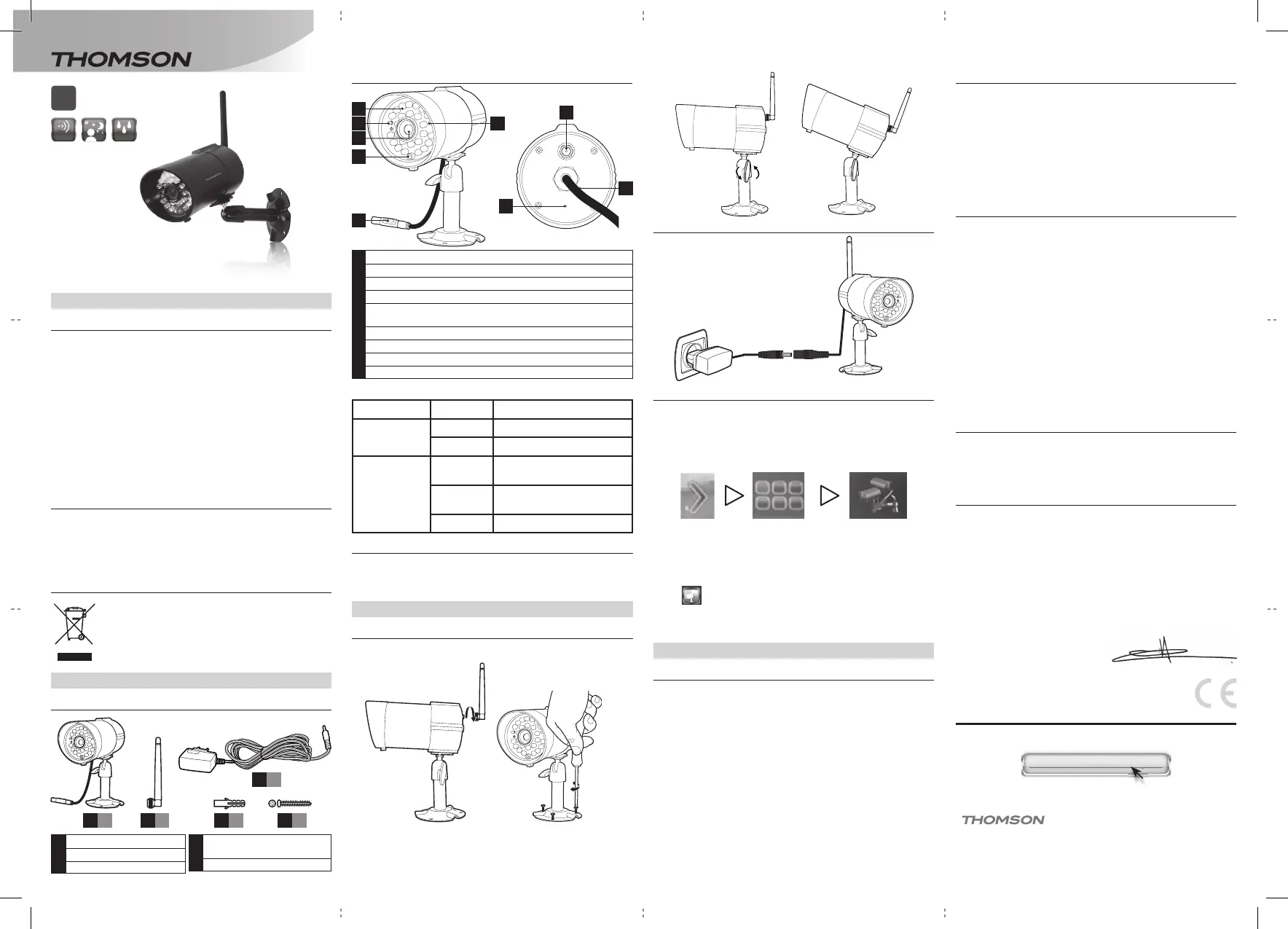 THOMSON

THOMSON