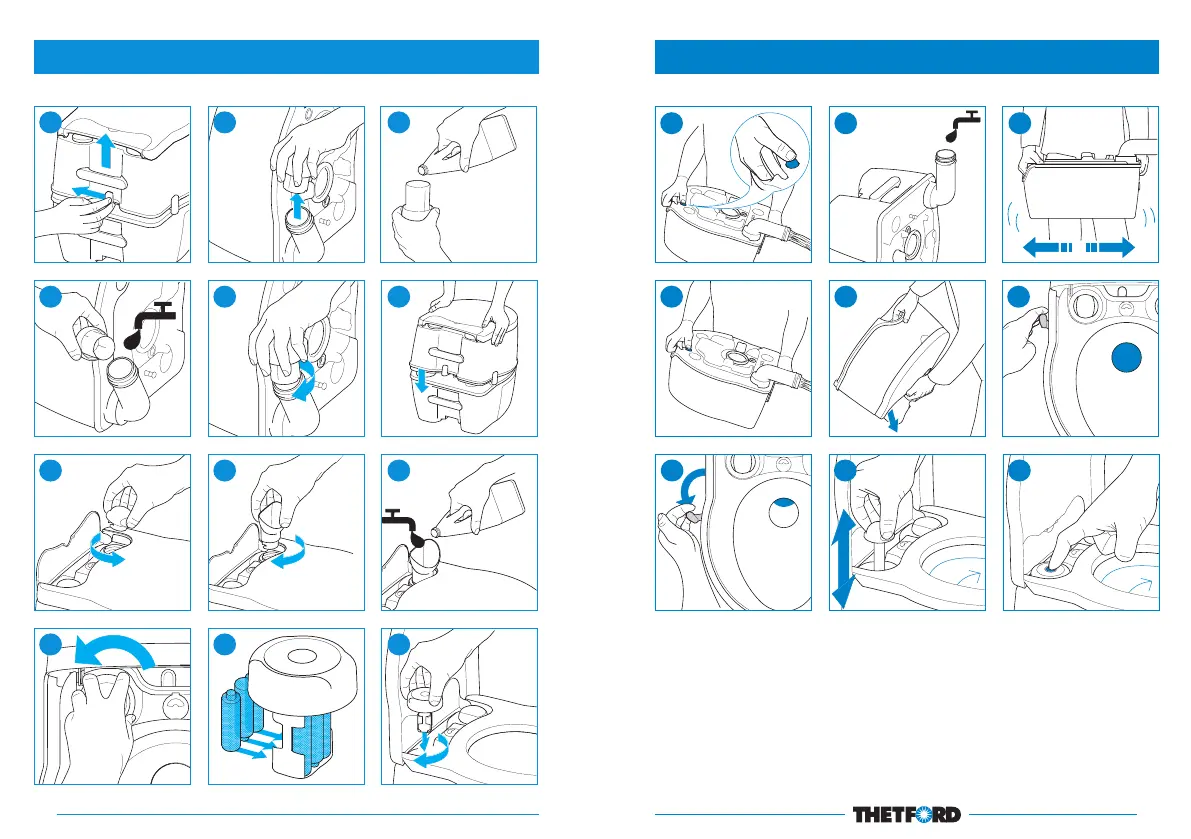 THETFORD