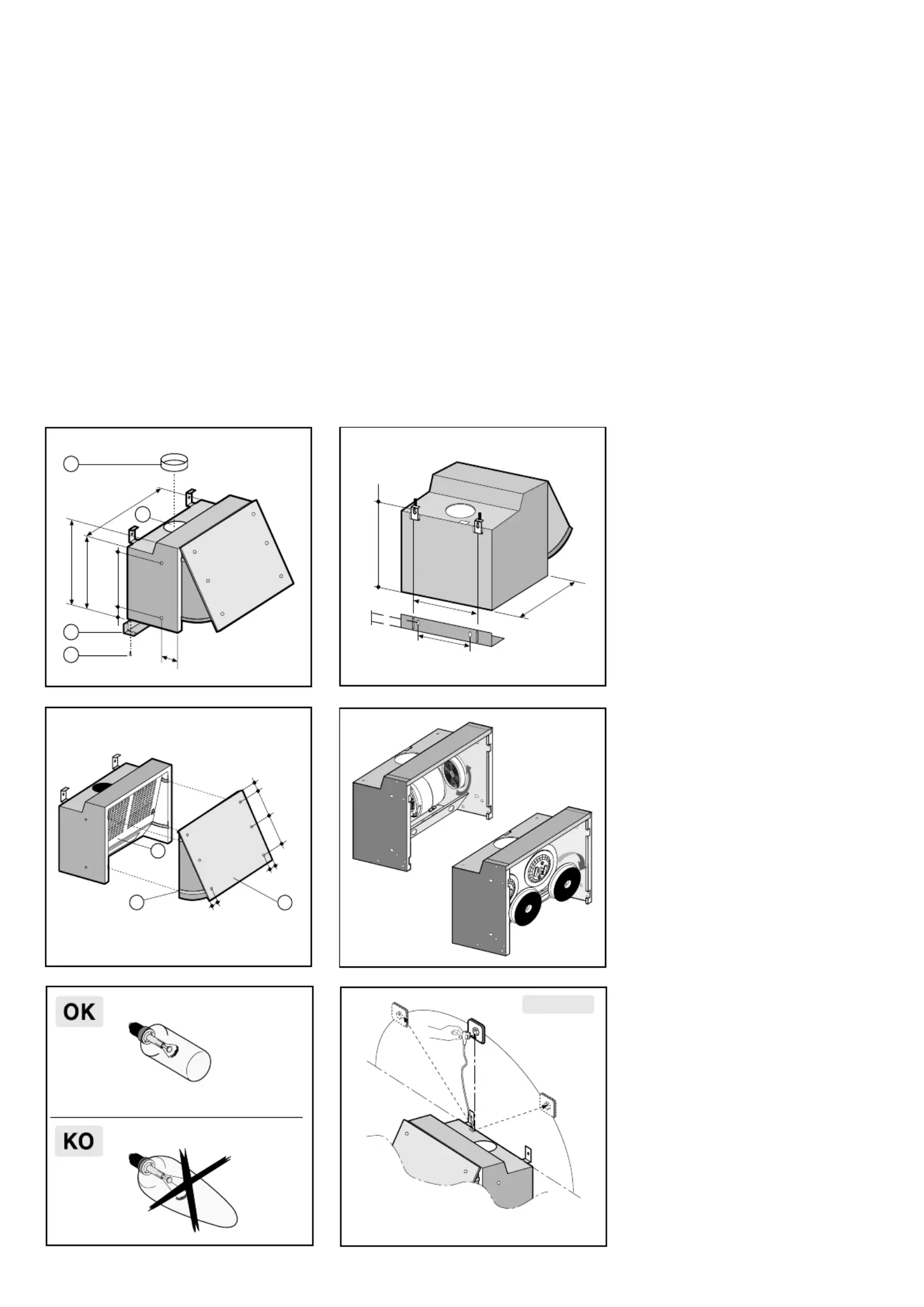 OK

KO