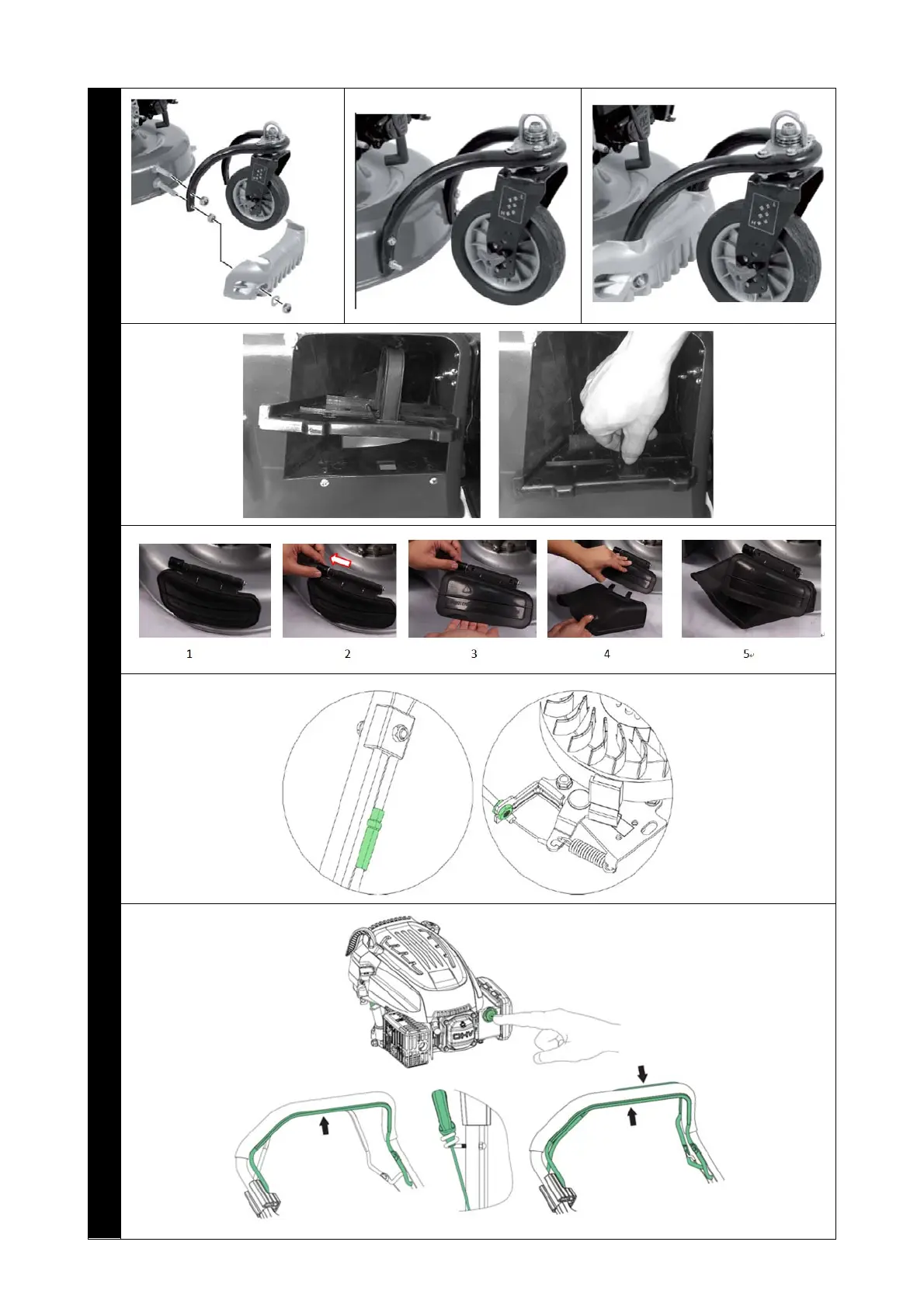 1

2

3

4

5

OHV