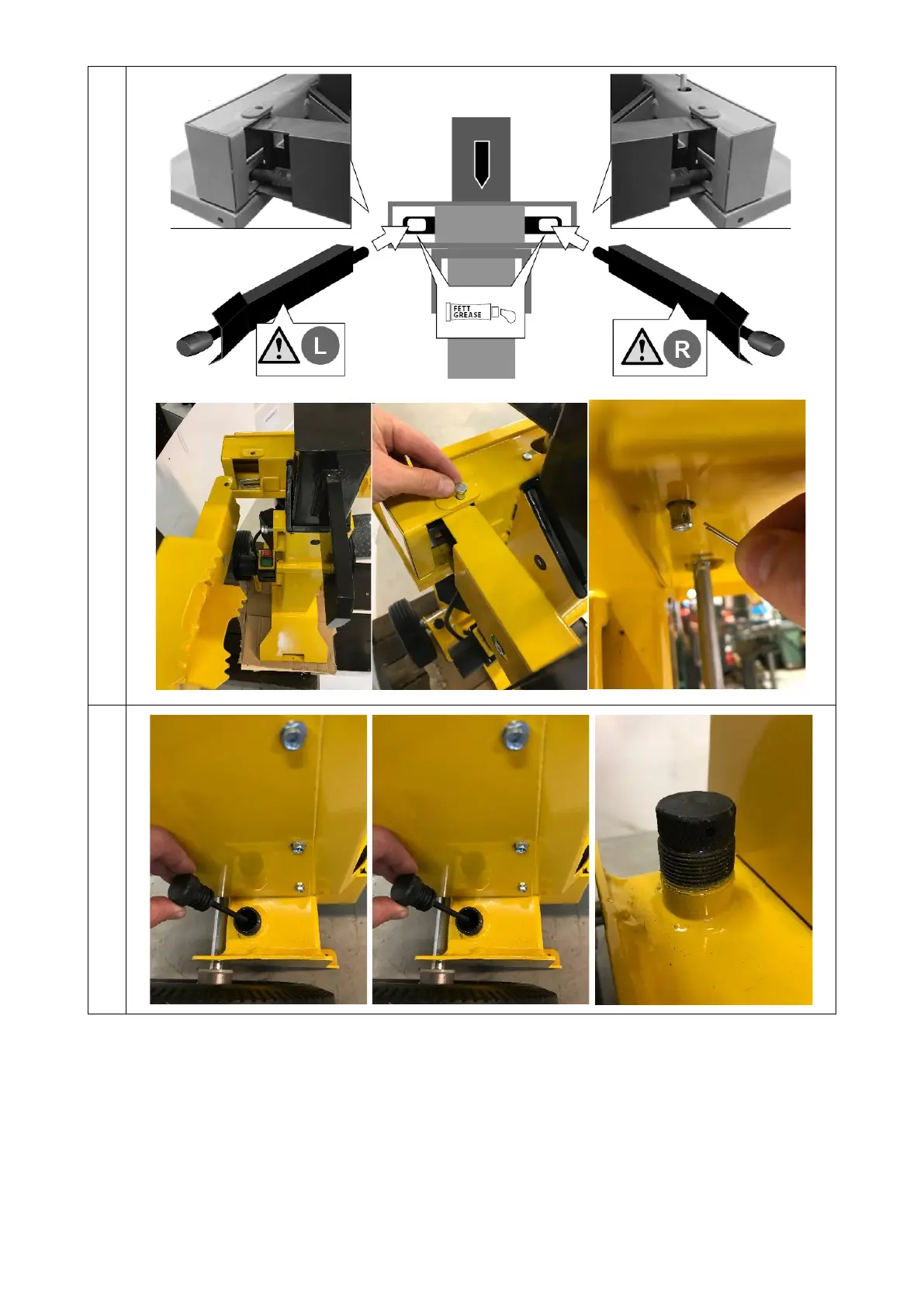 FETT
GREASE

L

R