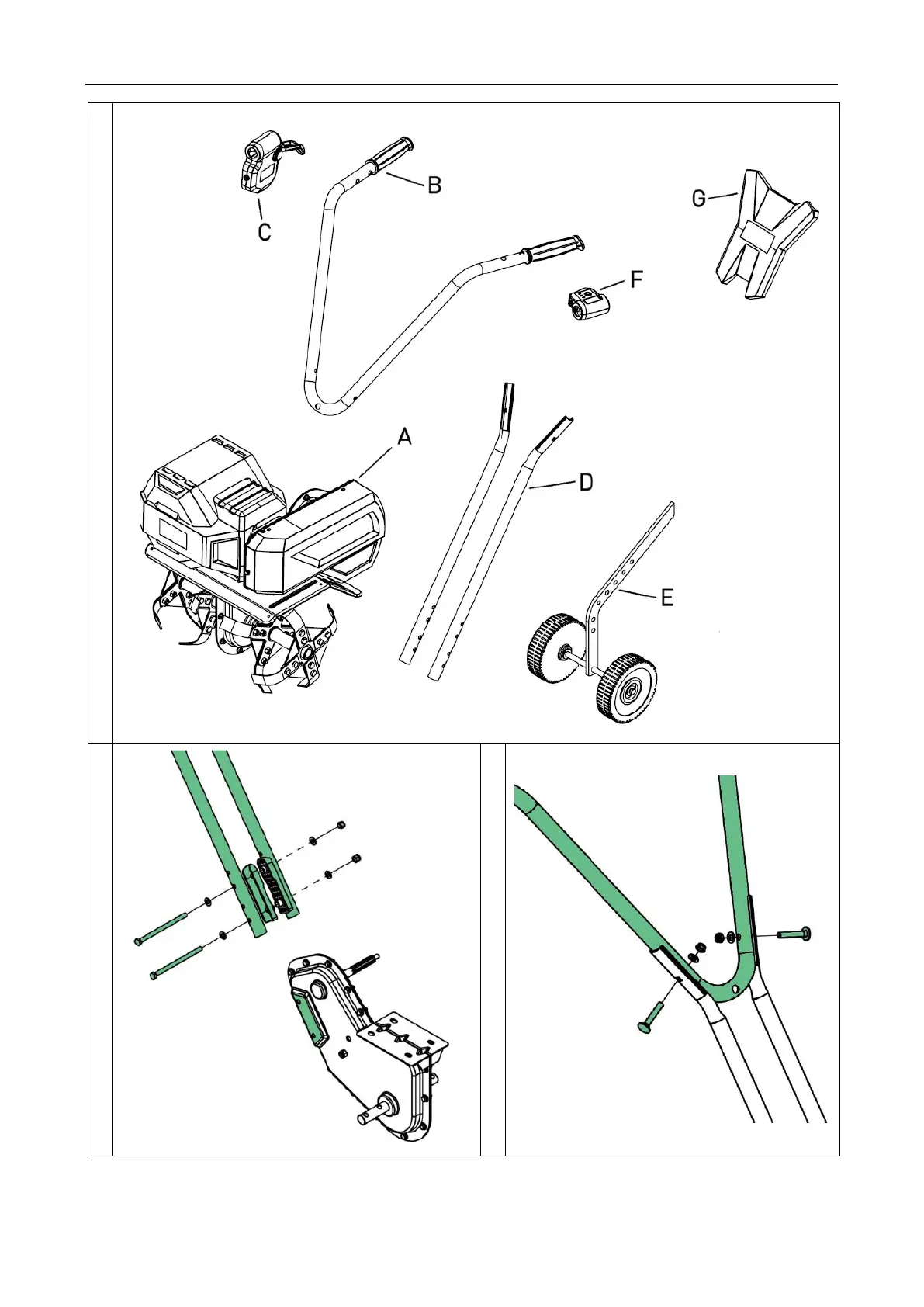 C

B

G

F

A

D

E