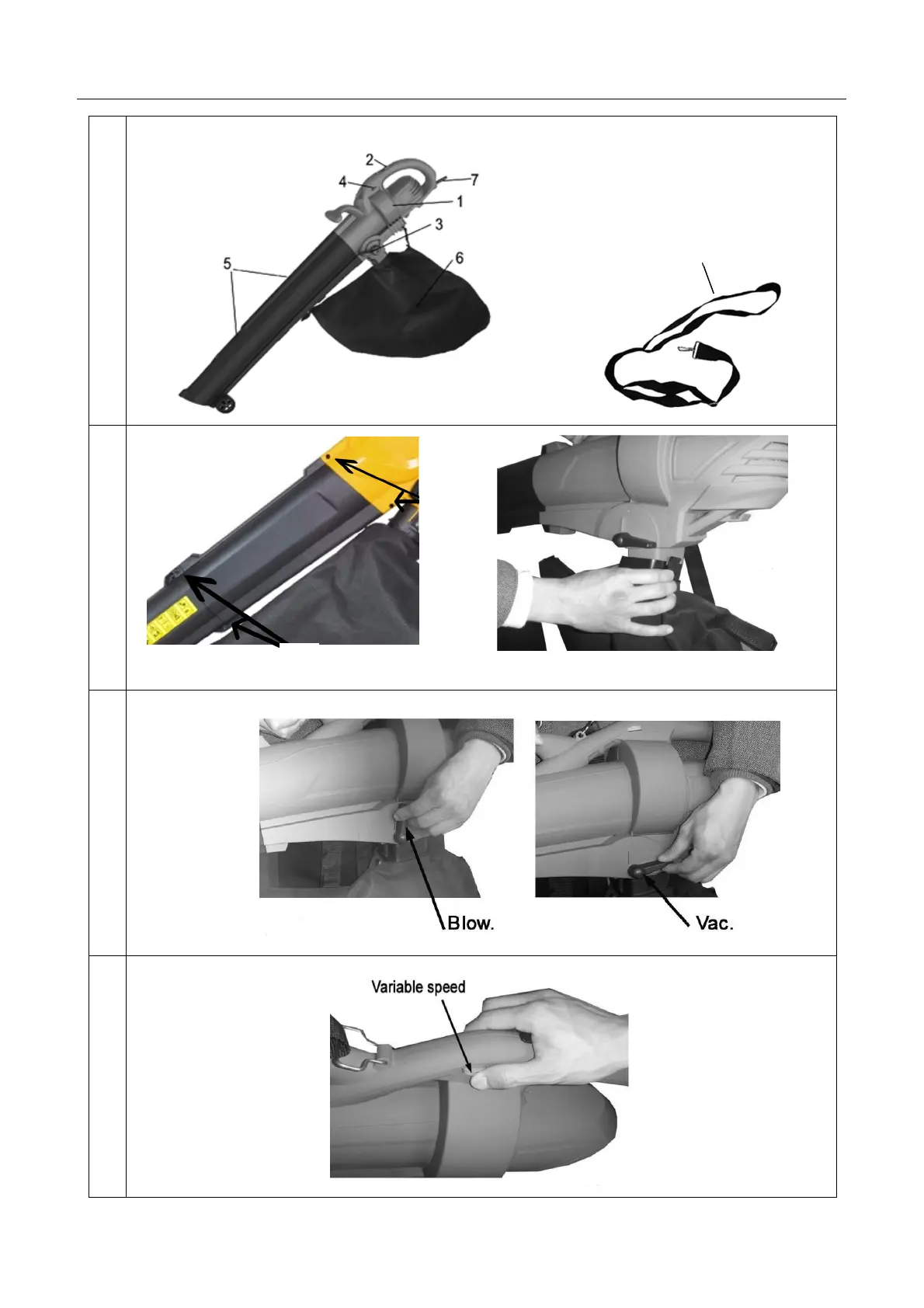 2
4
7
1
3
5
6

Blow.
Vac.

Variable speed