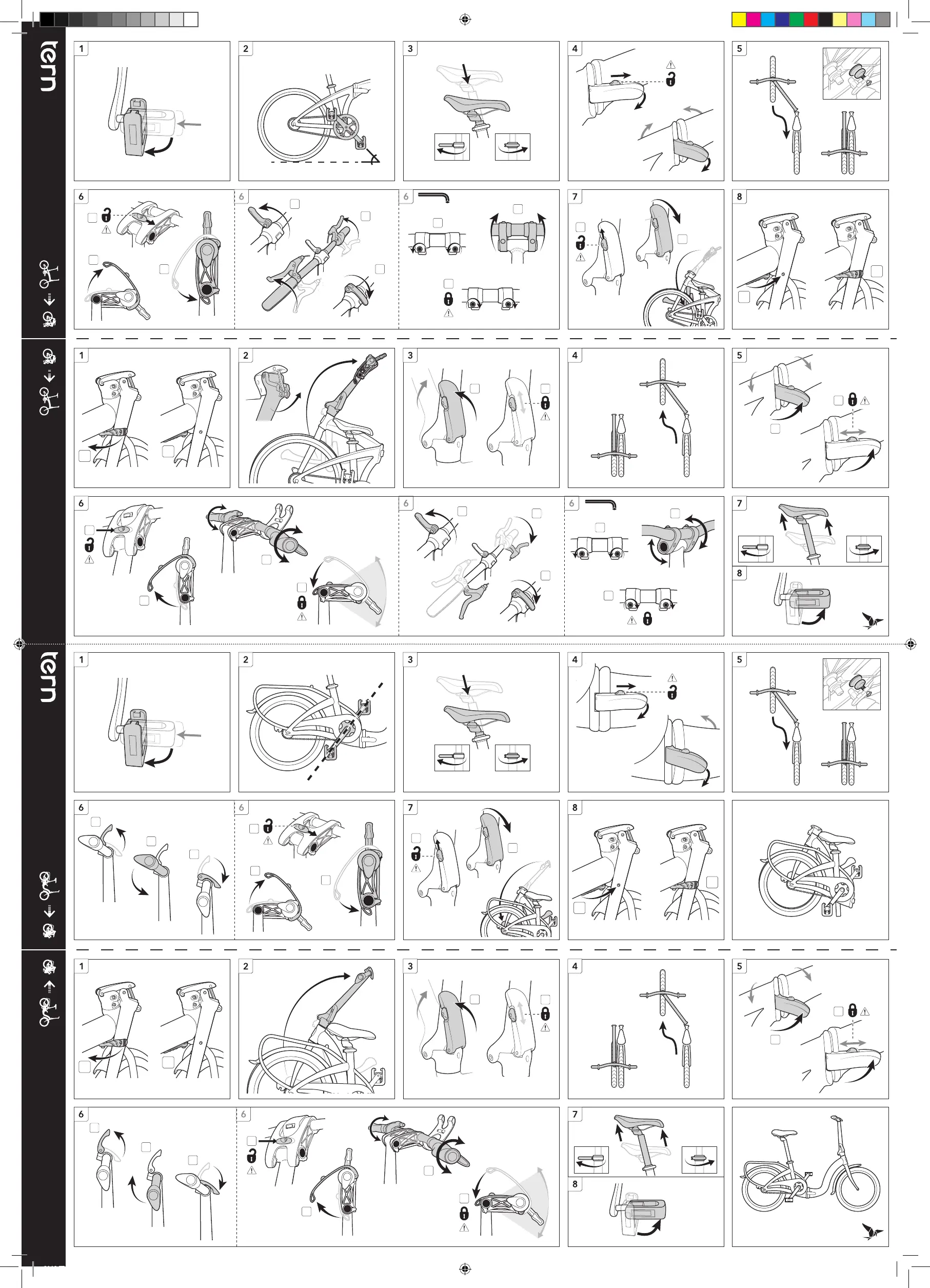 tern

1
2
3
4
5

6
6
6
7
8

1
2
3
4
5

6
6
6
7
8

tern

1
2
3
4
5

6
6
7
8

1
2
3
4
5

6
6
7
8