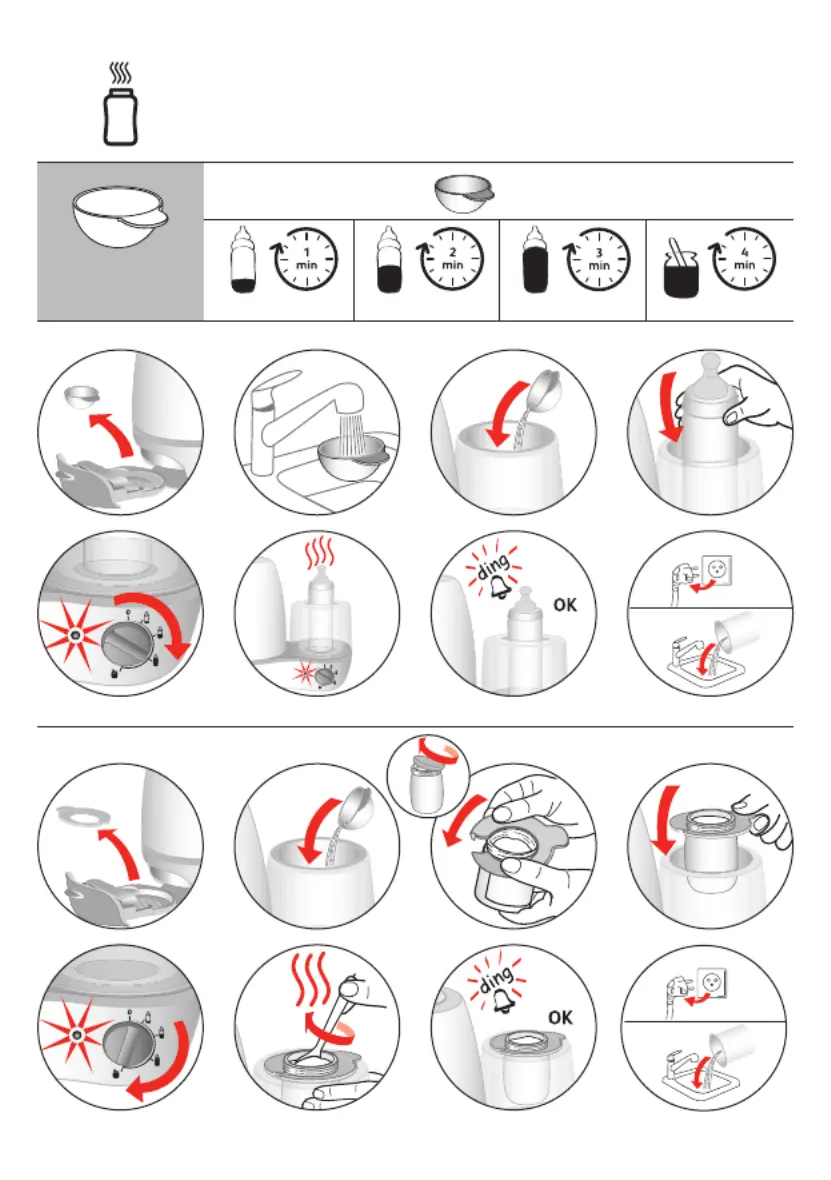 1 min

2 min

3 min

4 min

ding

OK

ding

OK