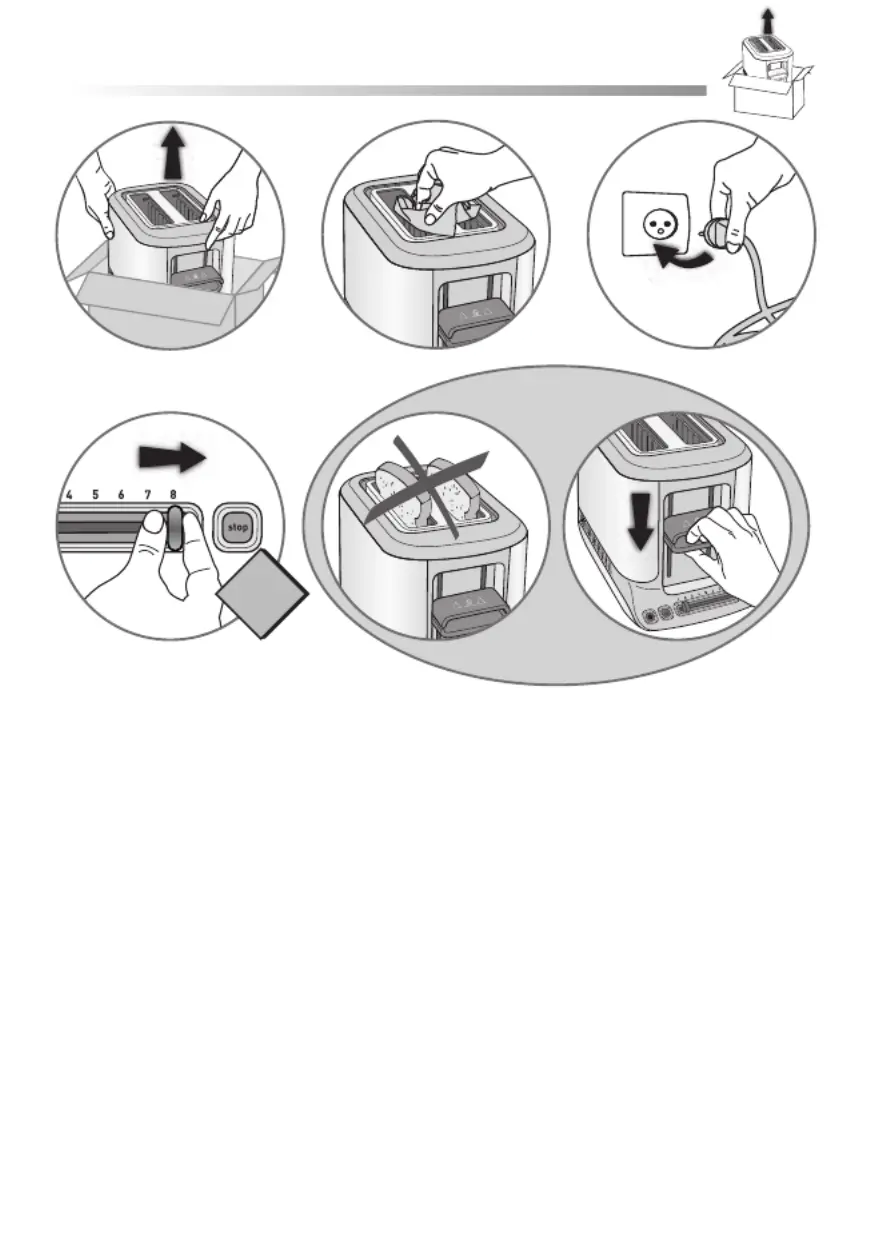 4 5 6 7 8

stop