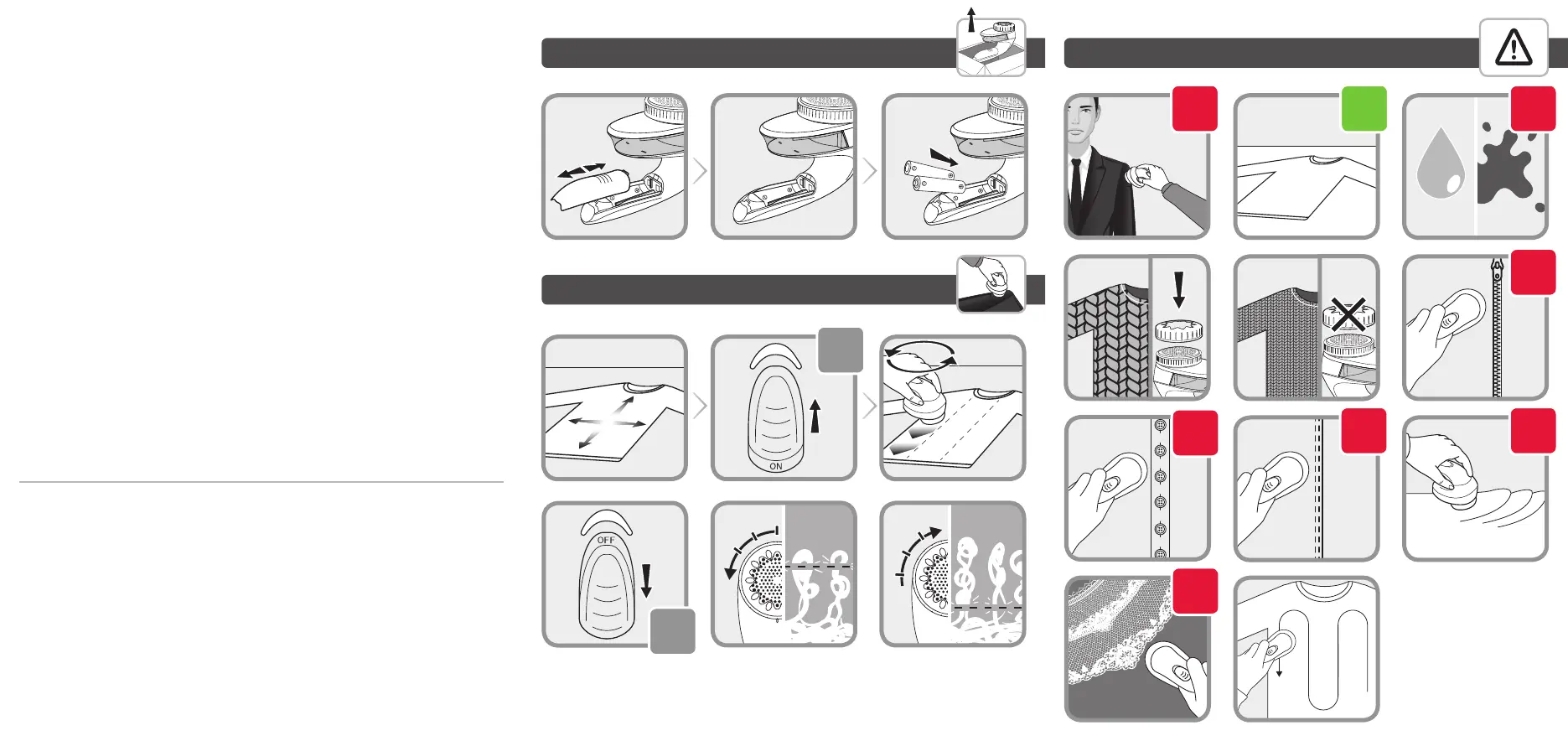 ON

OFF