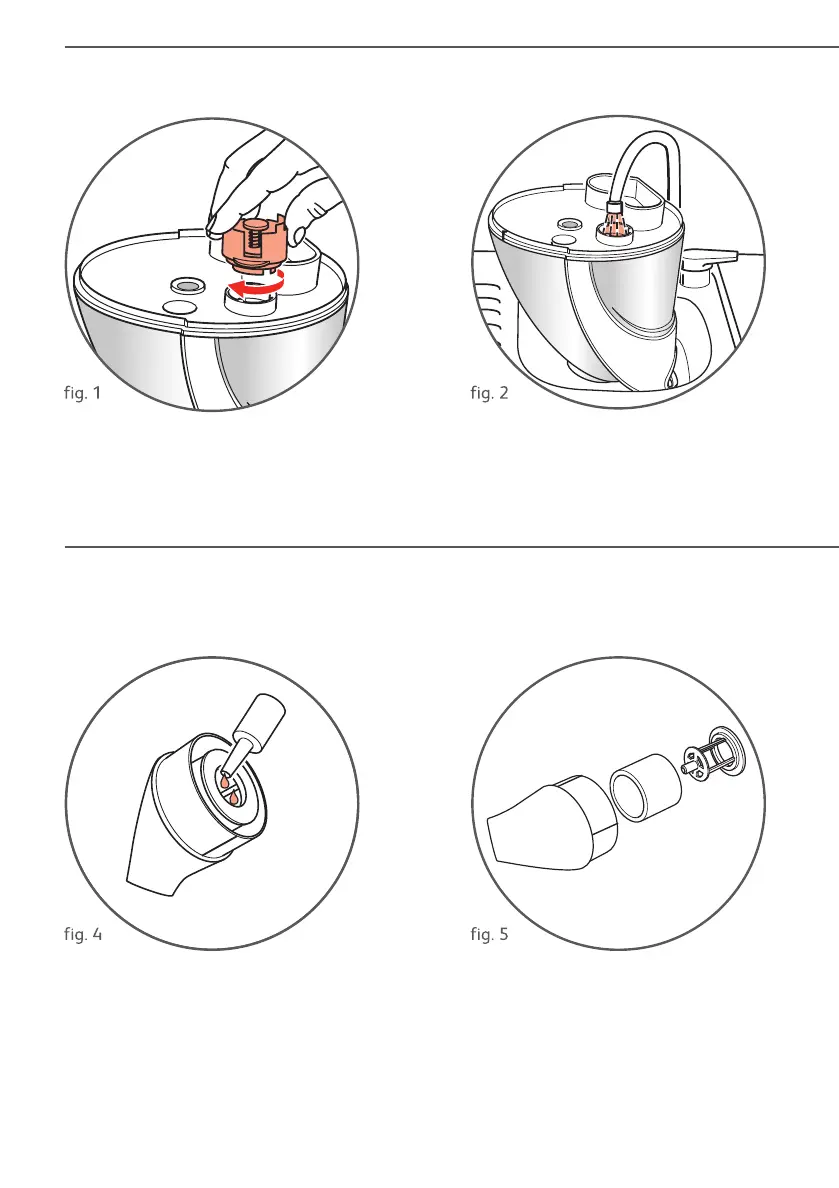 fig. 1

fig. 2

fig. 4

fig. 5