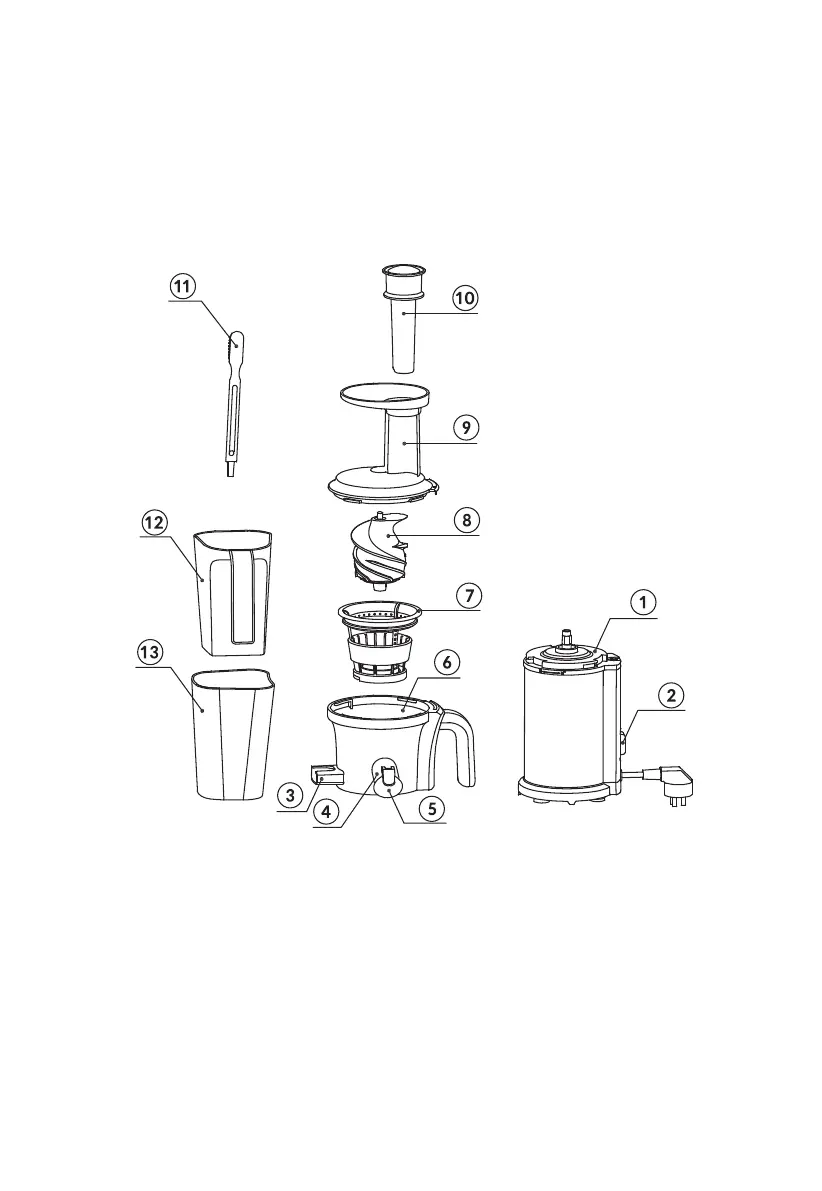 11
10
9
12
8
7
1
13
6
2
3
4
5