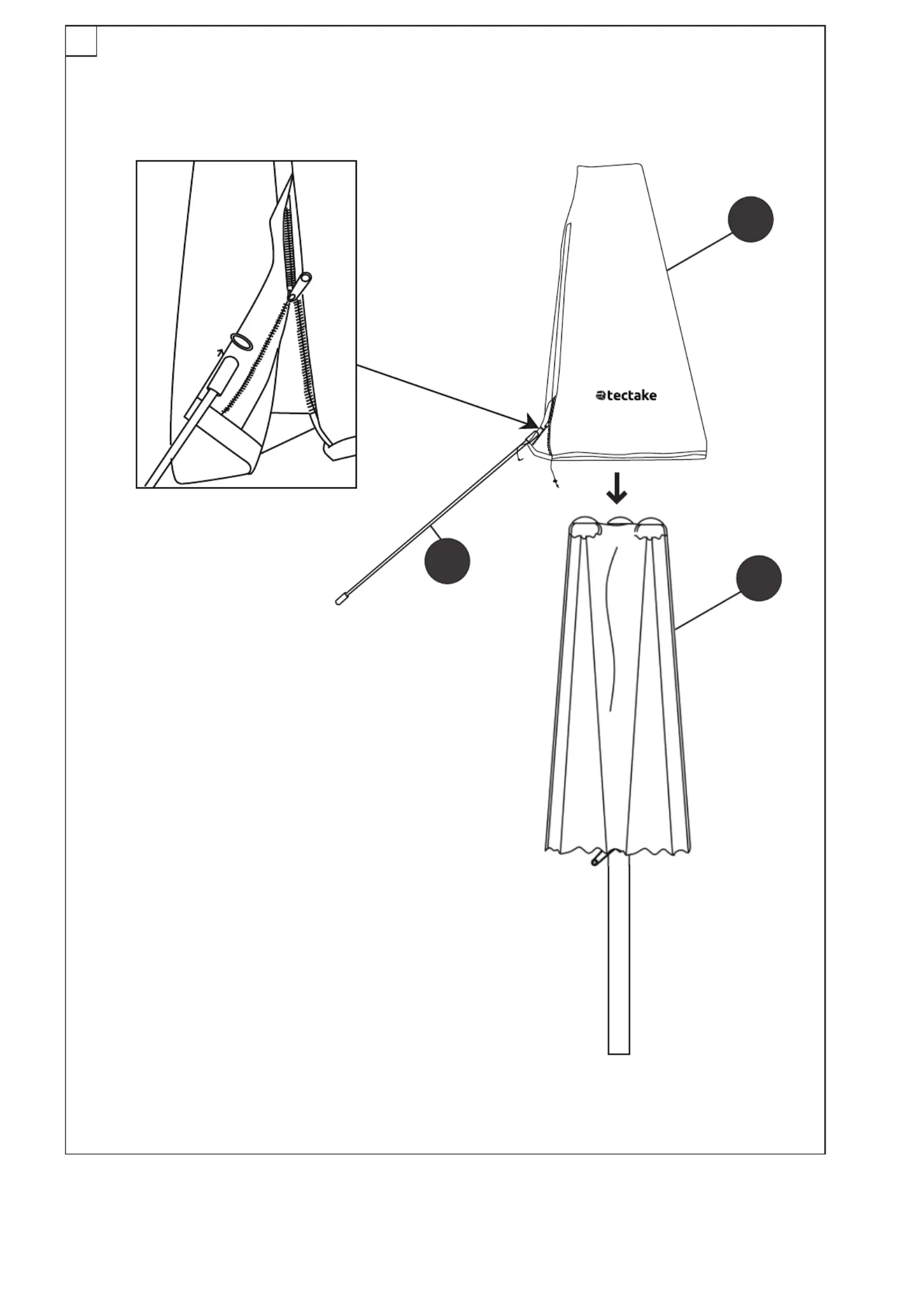 tectake