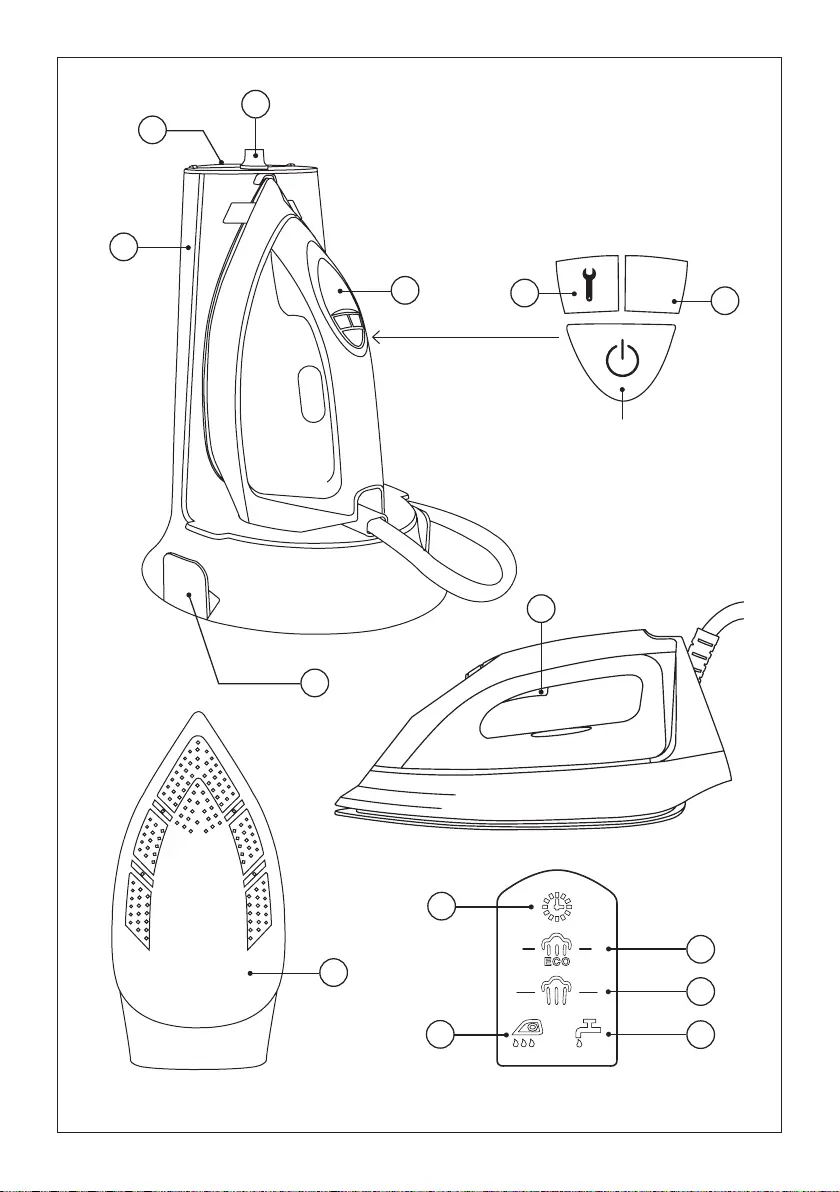 ECO