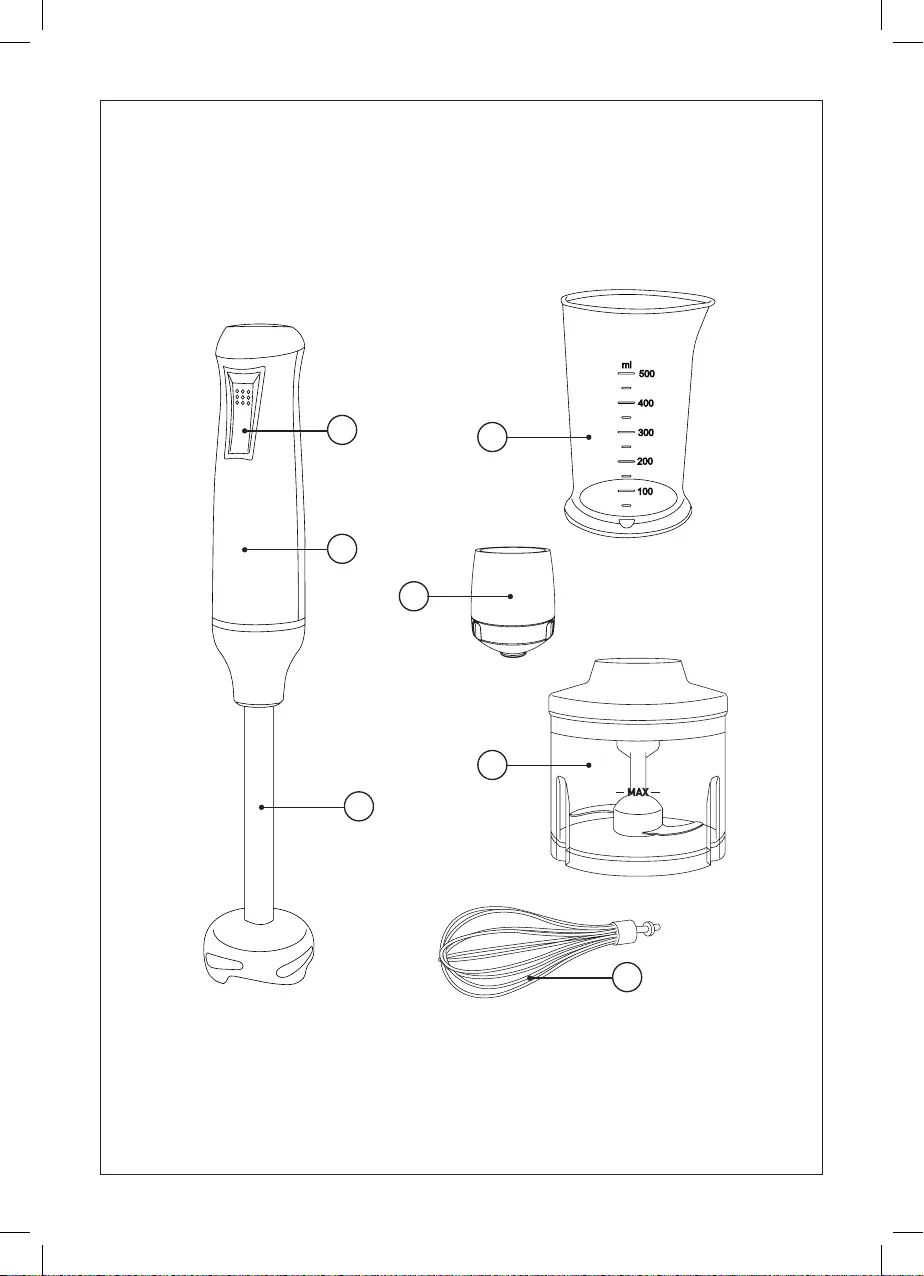 ml
500
400
300
200
100

MAX